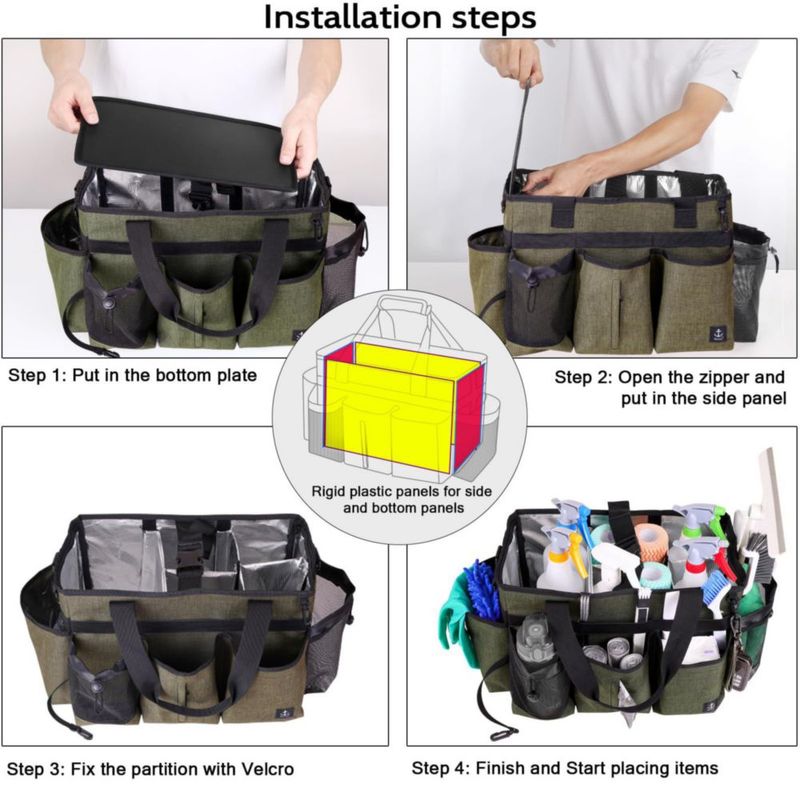 Installation steps

Step 1: Put in the bottom plate

Step 2: Open the zipper and put in the side panel

Rigid plastic panels for side and bottom panels

Step 3: Fix the partition with Velcro

Step 4: Finish and Start placing items