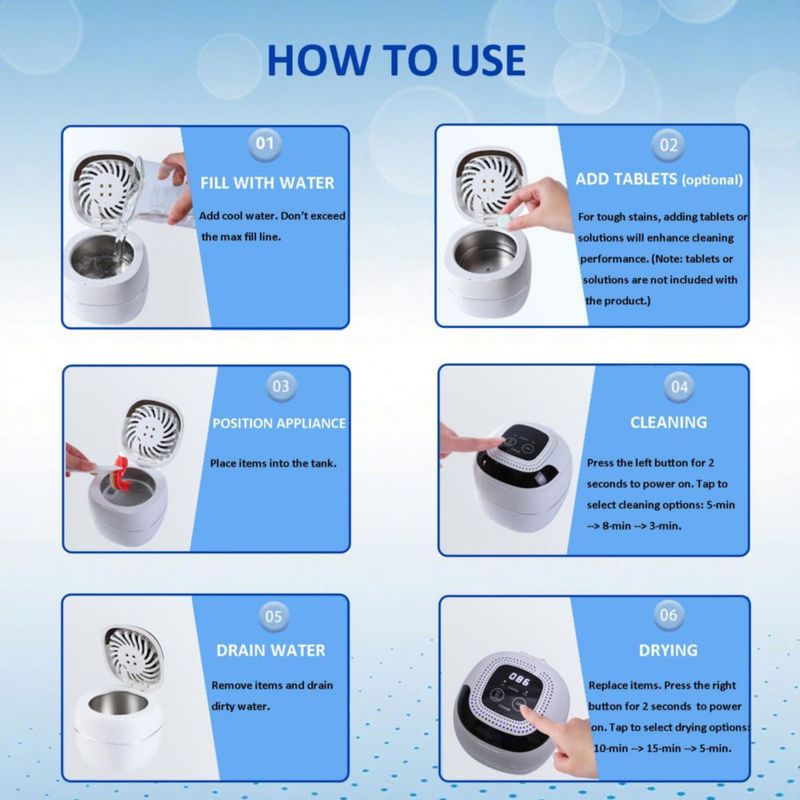 HOW TO USE

01
FILL WITH WATER
Add cool water. Don't exceed the max fill line.

02
ADD TABLETS (optional)
For tough stains, adding tablets or solutions will enhance cleaning performance. (Note: tablets or solutions are not included with the product.)

03
POSITION APPLIANCE
Place items into the tank.

04
CLEANING
Press the left button for 2 seconds to power on. Tap to select cleaning options: 5-min --> 8-min --> 3-min.

05
DRAIN WATER
Remove items and drain dirty water.

06
DRYING
086
Replace items. Press the right button for 2 seconds to power on. Tap to select drying options: 10-min --> 15-min --> 5-min.