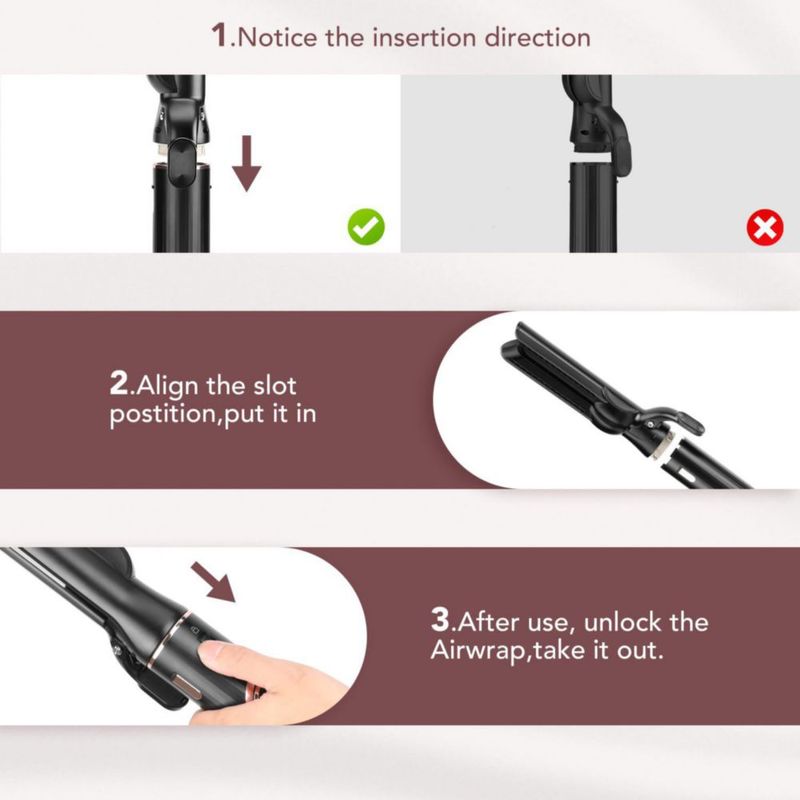 1.Notice the insertion direction

2.Align the slot postition,put it in

3.After use, unlock the Airwrap,take it out.