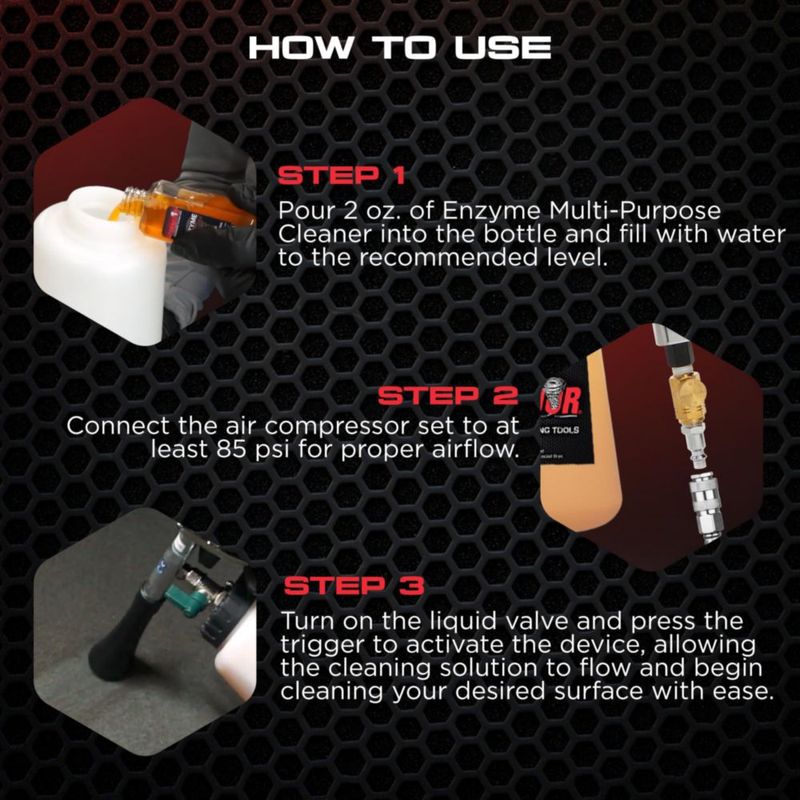 HOW TO USE

STEP 1

Pour 2 oz. of Enzyme Multi-Purpose Cleaner into the bottle and fill with water to the recommended level.

STEP 2

Connect the air compressor set to at least 85 psi for proper airflow.

STEP 3

Turn on the liquid valve and press the trigger to activate the device, allowing the cleaning solution to flow and begin cleaning your desired surface with ease.