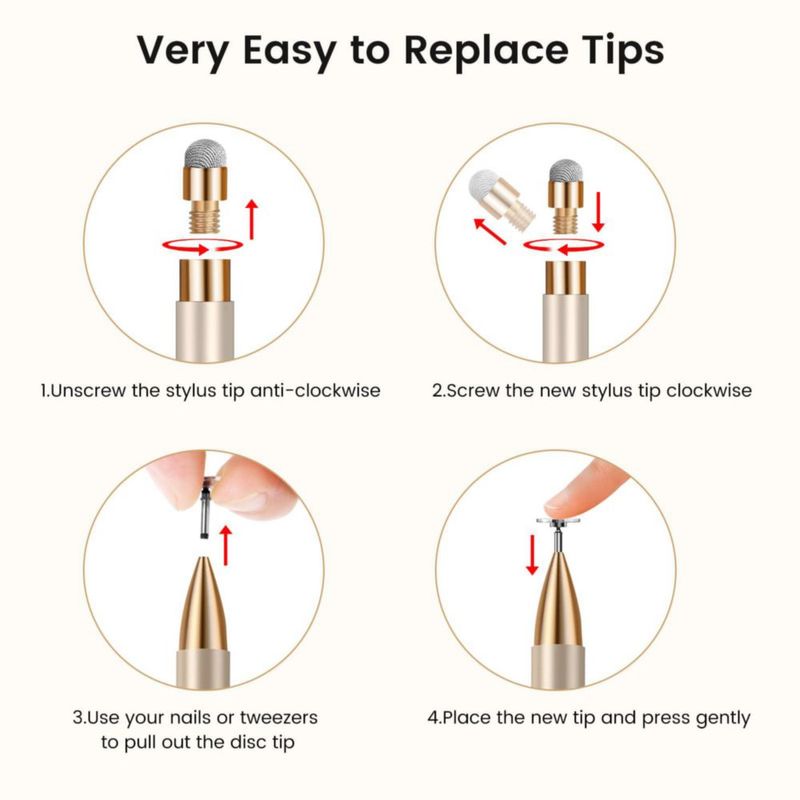 Very Easy to Replace Tips

1.Unscrew the stylus tip anti-clockwise

2.Screw the new stylus tip clockwise

3.Use your nails or tweezers to pull out the disc tip

4.Place the new tip and press gently