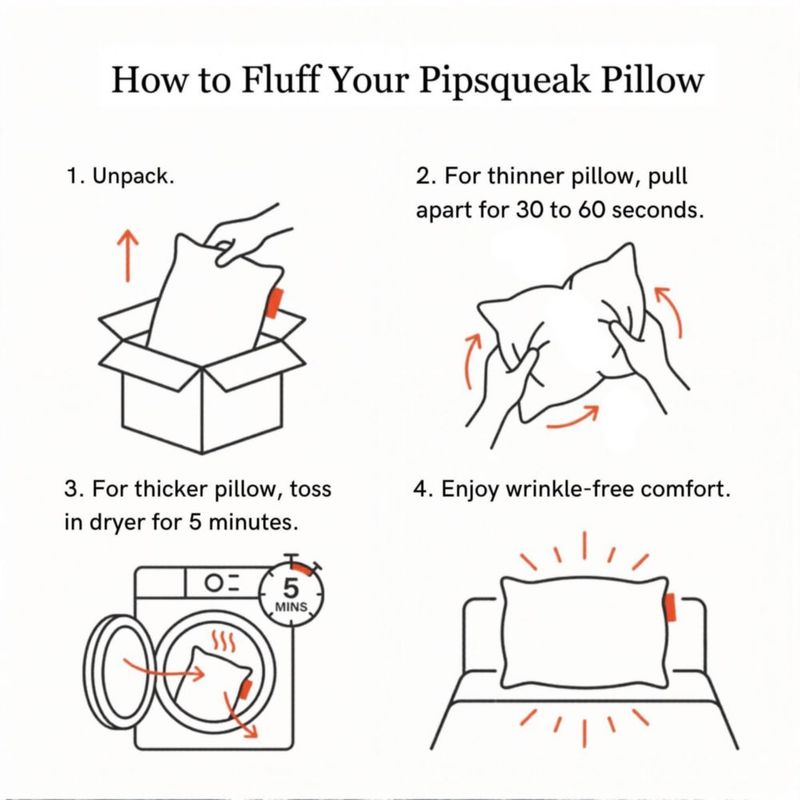 How to Fluff Your Pipsqueak Pillow

1. Unpack.

2. For thinner pillow, pull apart for 30 to 60 seconds.

3. For thicker pillow, toss in dryer for 5 minutes.

5 MINS

4. Enjoy wrinkle-free comfort.