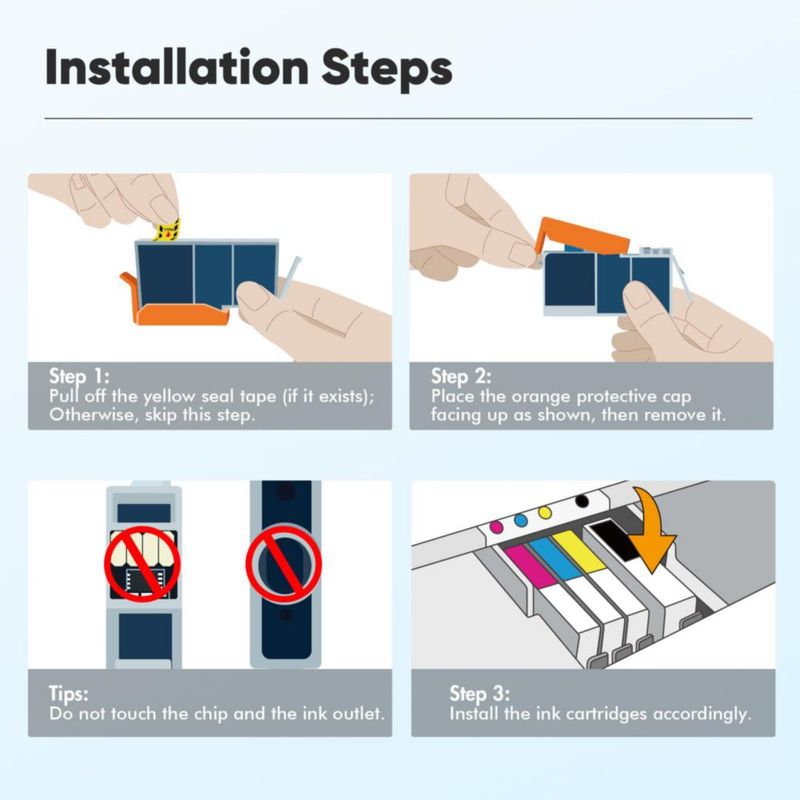 Installation Steps

Step 1:
Pull off the yellow seal tape (if it exists); Otherwise, skip this step.

Step 2:
Place the orange protective cap facing up as shown, then remove it.

Tips:
Do not touch the chip and the ink outlet.

Step 3:
Install the ink cartridges accordingly.