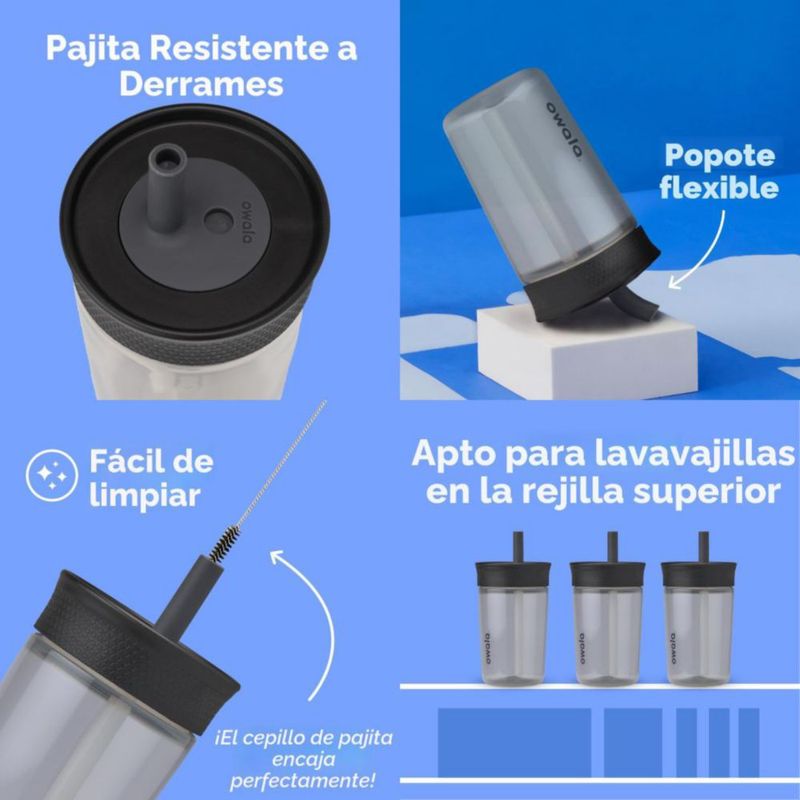 Pajita Resistente a Derrames

owala

owala

Popote flexible

Fácil de limpiar

¡El cepillo de pajita encaja perfectamente!

Apto para lavavajillas en la rejilla superior

owala

owala

owala