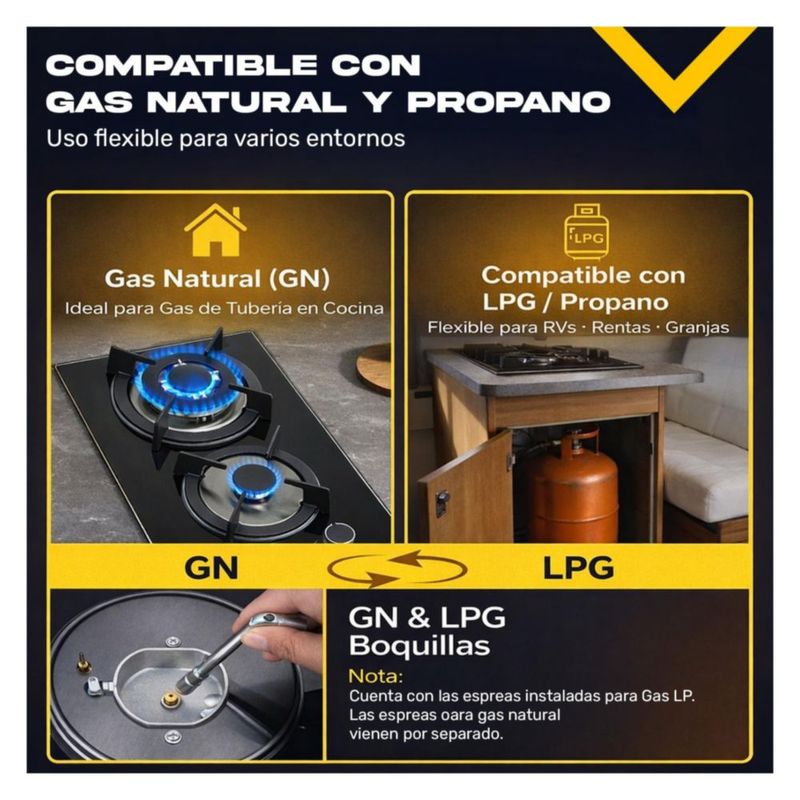 COMPATIBLE CON GAS NATURAL Y PROPANO
Uso flexible para varios entornos

Gas Natural (GN)
Ideal para Gas de Tubería en Cocina

LPG
Compatible con LPG / Propano
Flexible para RVs · Rentas · Granjas

GN

LPG

GN & LPG Boquillas
Nota:
Cuenta con las espreas instaladas para Gas LP. Las espreas oara gas natural vienen por separado.