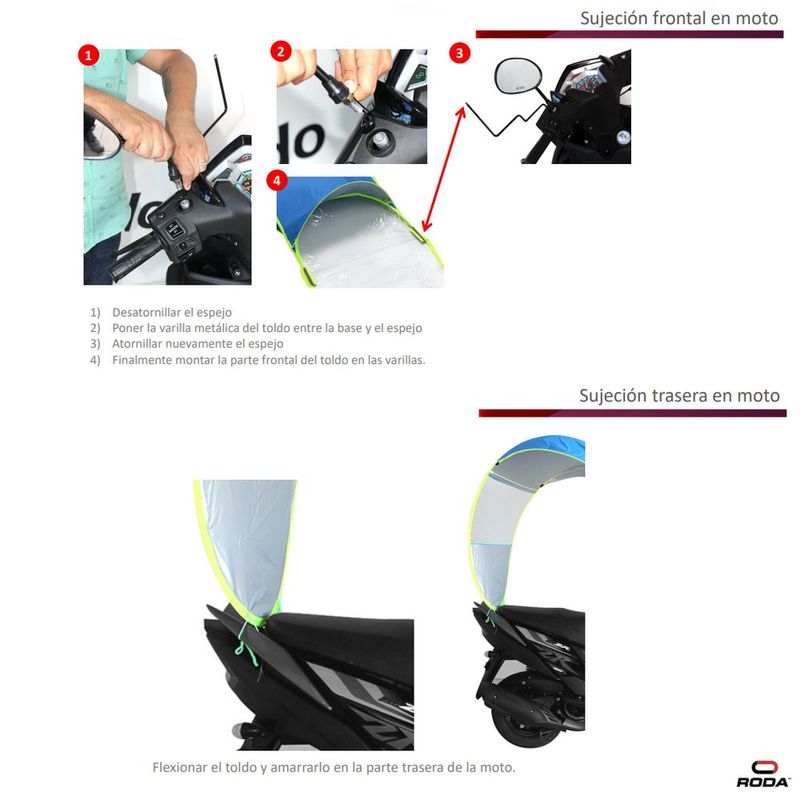 Sujeción frontal en moto

1

2

3

4

1) Desatornillar el espejo
2) Poner la varilla metálica del toldo entre la base y el espejo
3) Atornillar nuevamente el espejo
4) Finalmente montar la parte frontal del toldo en las varillas.

Sujeción trasera en moto

Flexionar el toldo y amarrarlo en la parte trasera de la moto.

RODA