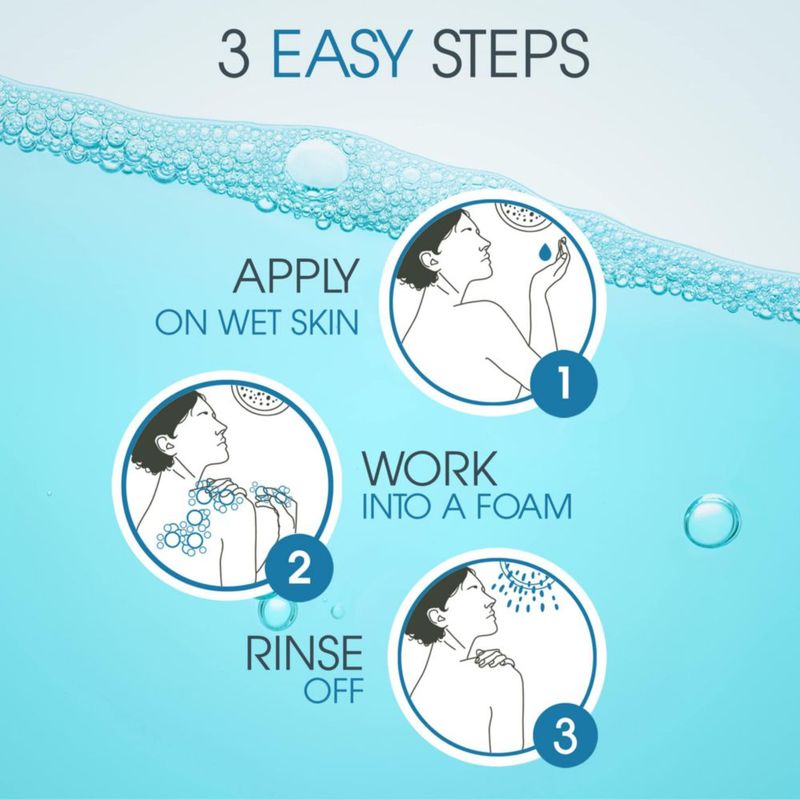 3 EASY STEPS

APPLY
ON WET SKIN

1

WORK
INTO A FOAM

2

RINSE
OFF

3