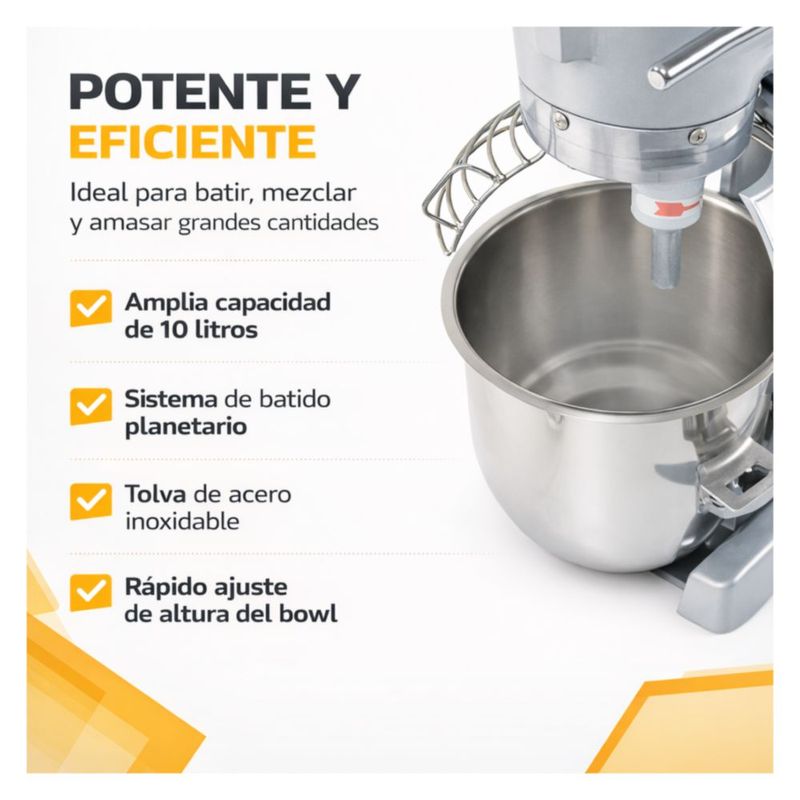 POTENTE Y
EFICIENTE

Ideal para batir, mezclar y amasar grandes cantidades

Amplia capacidad de 10 litros

Sistema de batido planetario

Tolva de acero inoxidable

Rápido ajuste de altura del bowl