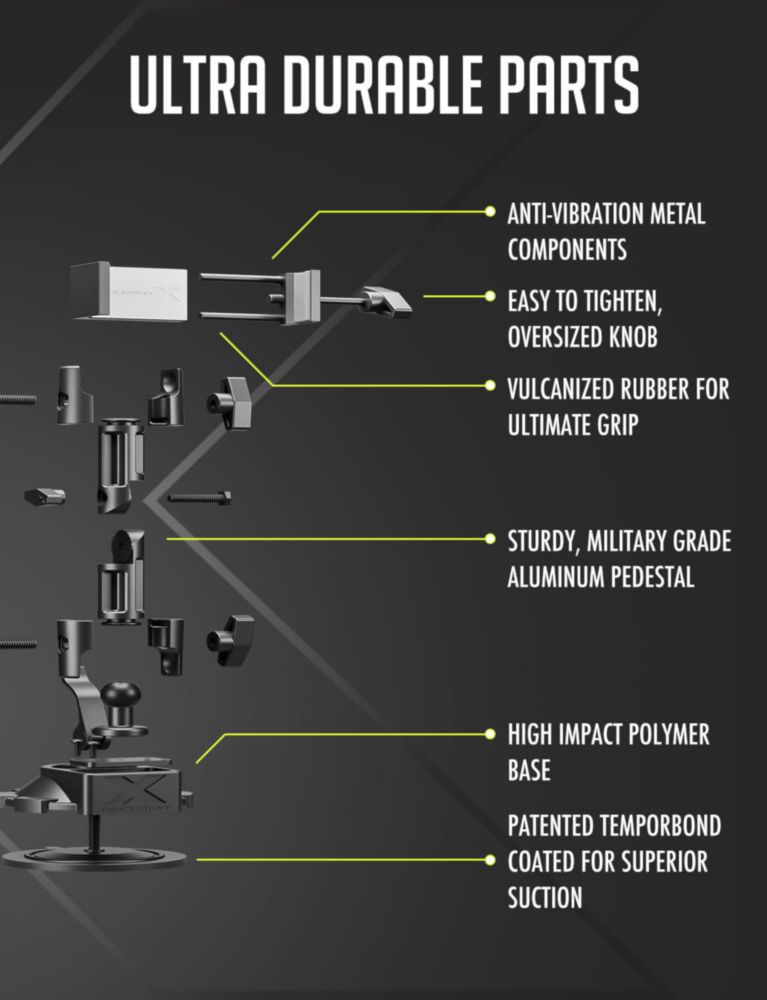 ULTRA DURABLE PARTS

ANTI-VIBRATION METAL COMPONENTS

EASY TO TIGHTEN, OVERSIZED KNOB

VULCANIZED RUBBER FOR ULTIMATE GRIP

STURDY, MILITARY GRADE ALUMINUM PEDESTAL

HIGH IMPACT POLYMER BASE

PATENTED TEMPORBOND COATED FOR SUPERIOR SUCTION