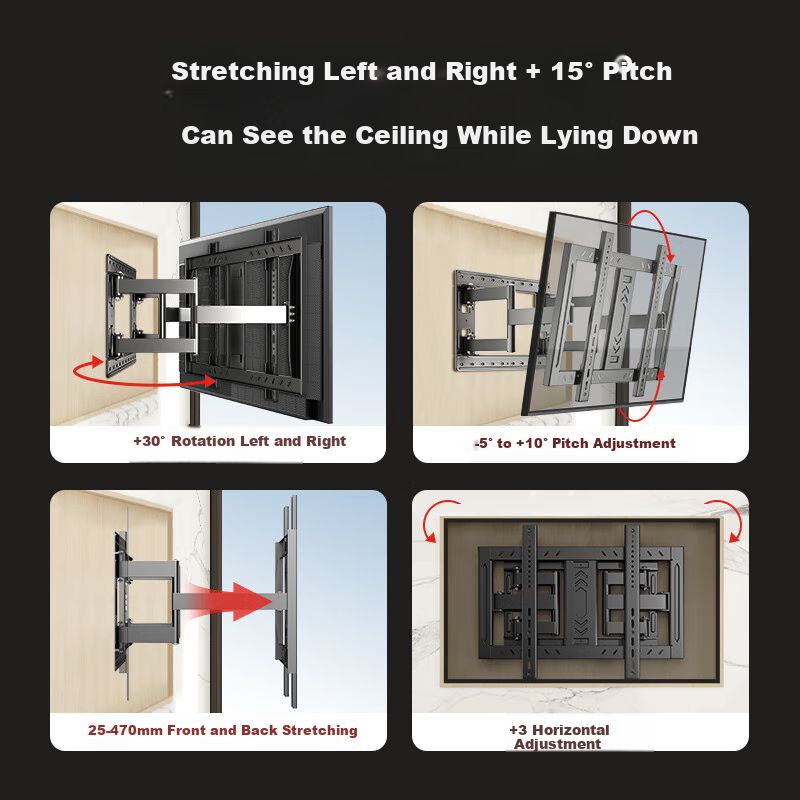 Stretching Left and Right + 15° Pitch

Can See the Ceiling While Lying Down

+30° Rotation Left and Right

-5° to +10° Pitch Adjustment

25-470mm Front and Back Stretching

+3 Horizontal Adjustment