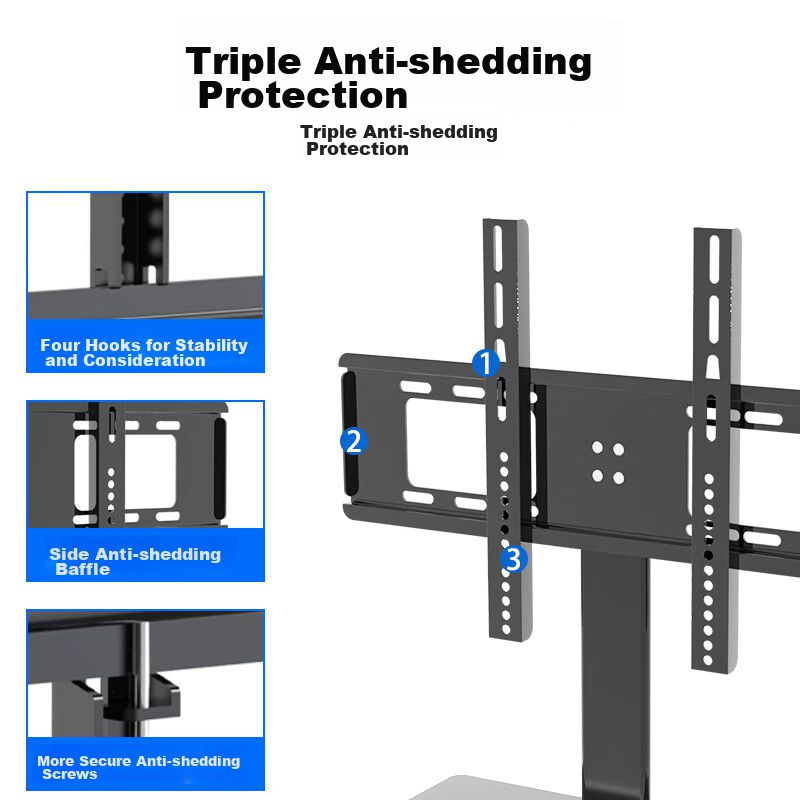 Triple Anti-shedding Protection

Triple Anti-shedding Protection

Four Hooks for Stability and Consideration

Side Anti-shedding Baffle

More Secure Anti-shedding Screws

1

2

3