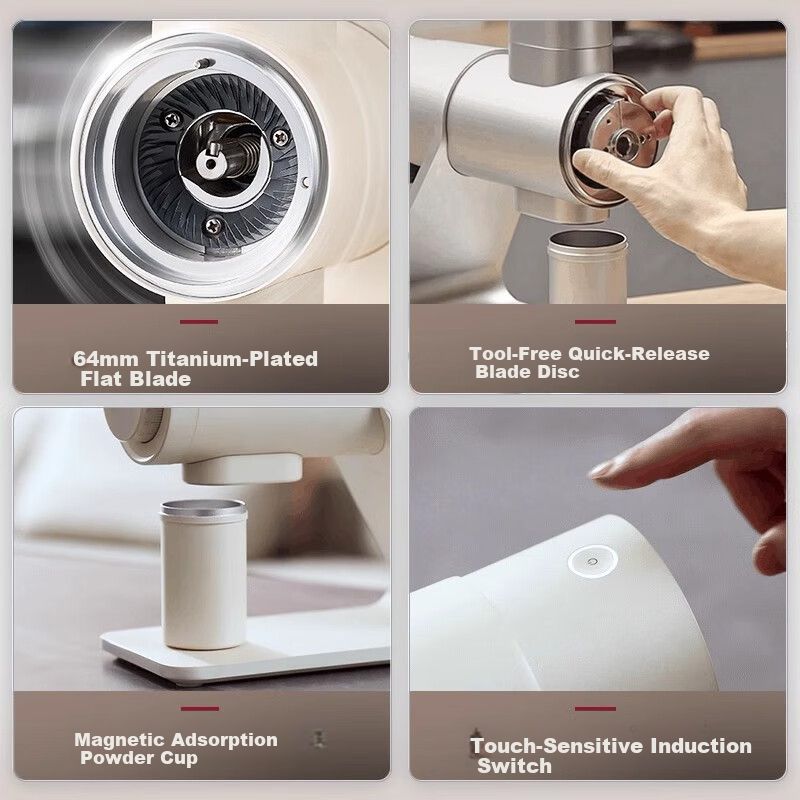 64mm Titanium-Plated Flat Blade

Tool-Free Quick-Release Blade Disc

Magnetic Adsorption Powder Cup

Touch-Sensitive Induction Switch