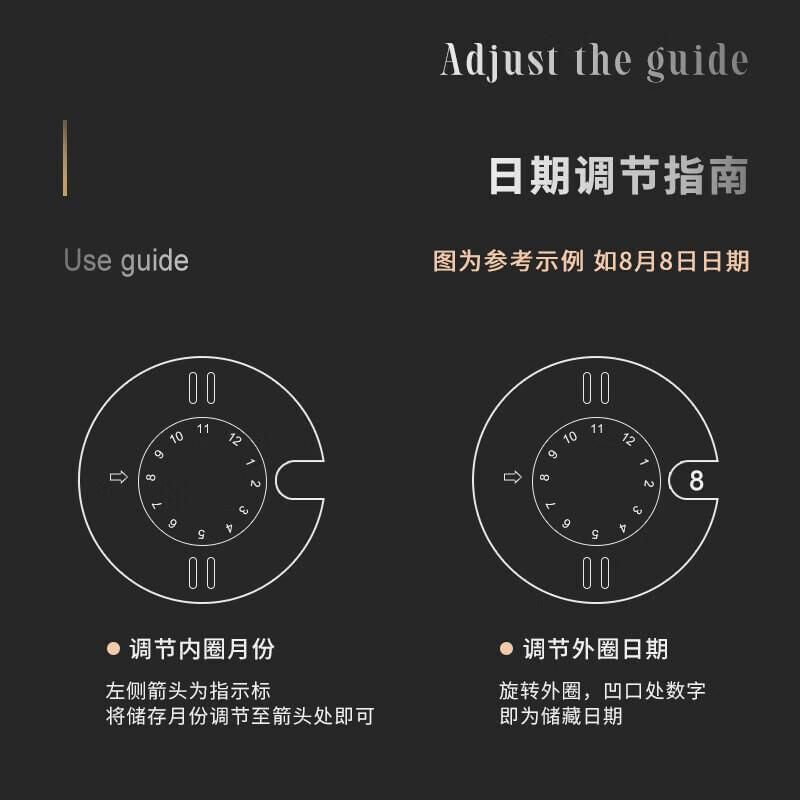 Adjust the guide

日期调节指南

Use guide

图为参考示例 如8月8日日期

11 12 1 2 3 4 5 6 7 8 9 10

11 12 1 2 3 4 5 6 7 8 9 10

8

调节内圈月份

左侧箭头为指示标
将储存月份调节至箭头处即可

调节外圈日期

旋转外圈，凹口处数字
即为储藏日期