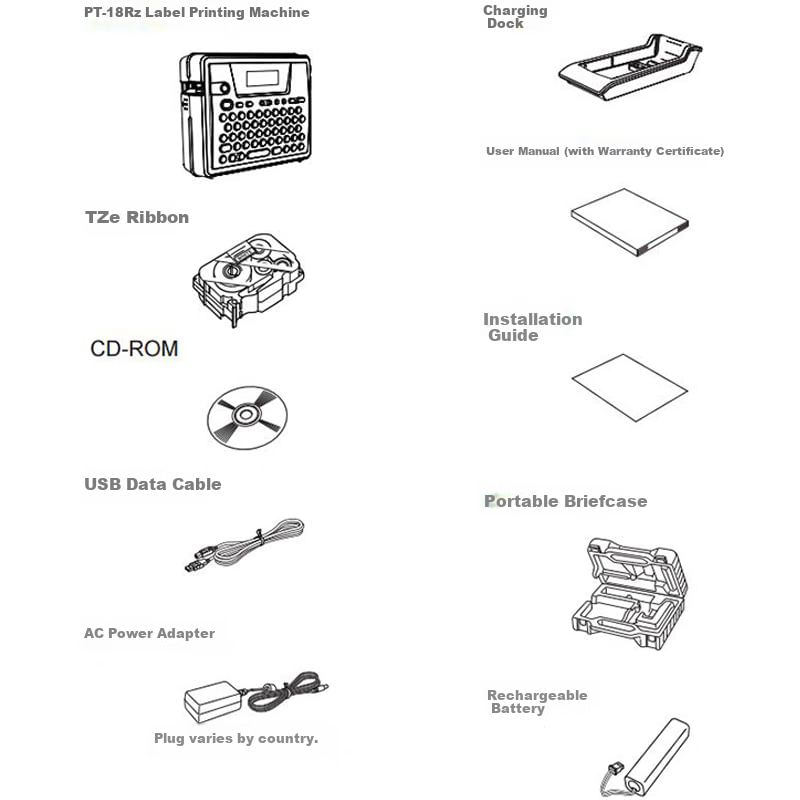 PT-18Rz Label Printing Machine

TZe Ribbon

CD-ROM

USB Data Cable

AC Power Adapter

Plug varies by country.

Charging Dock

User Manual (with Warranty Certificate)

Installation Guide

Portable Briefcase

Rechargeable Battery