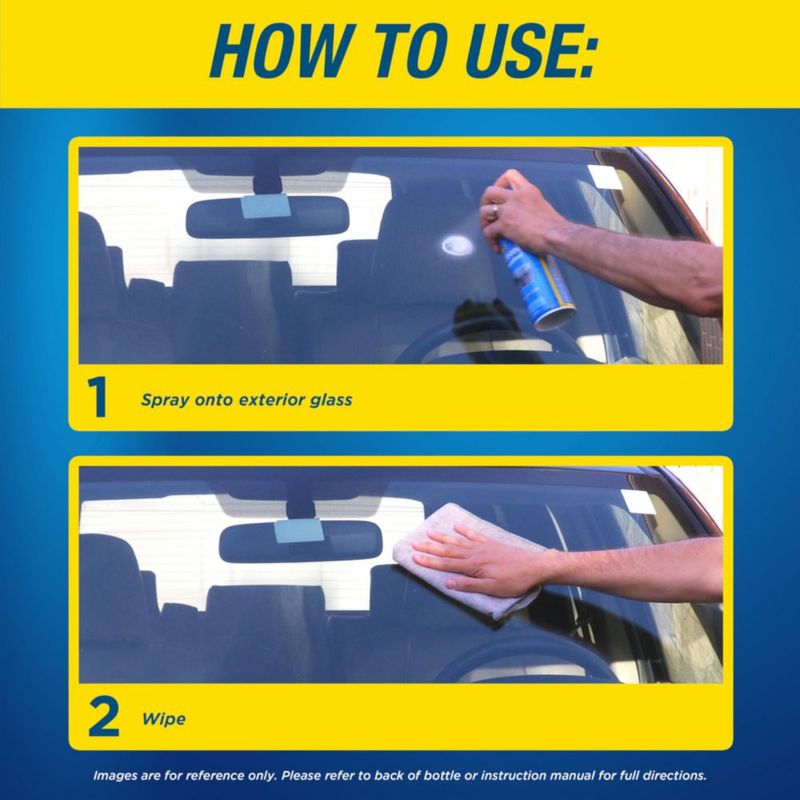 HOW TO USE:

1 Spray onto exterior glass

2 Wipe

Images are for reference only. Please refer to back of bottle or instruction manual for full directions.