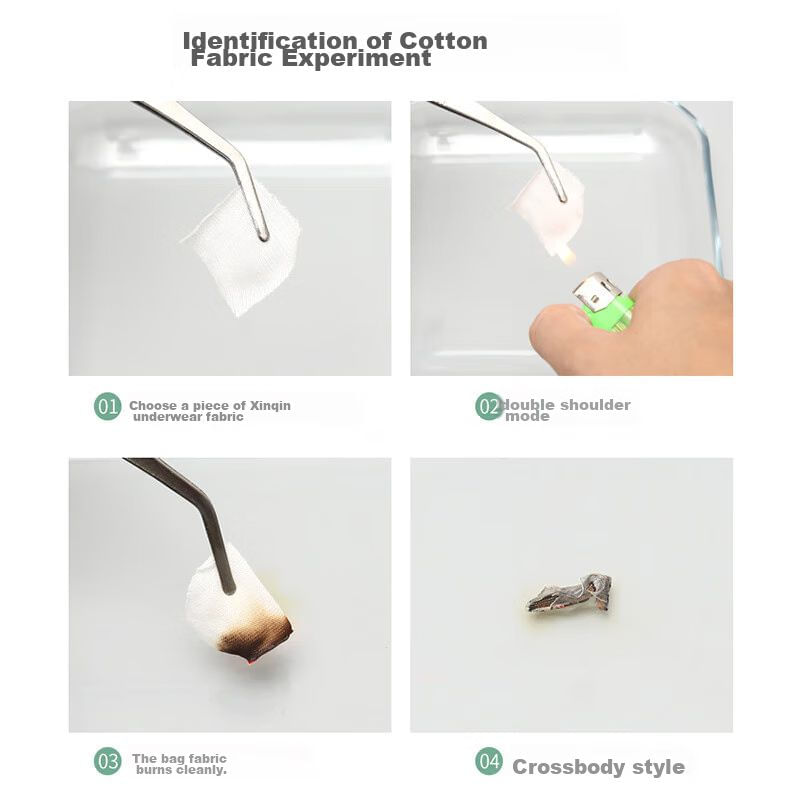 Identification of Cotton Fabric Experiment

01 Choose a piece of Xinqin underwear fabric

02 double shoulder mode

03 The bag fabric burns cleanly.

04 Crossbody style