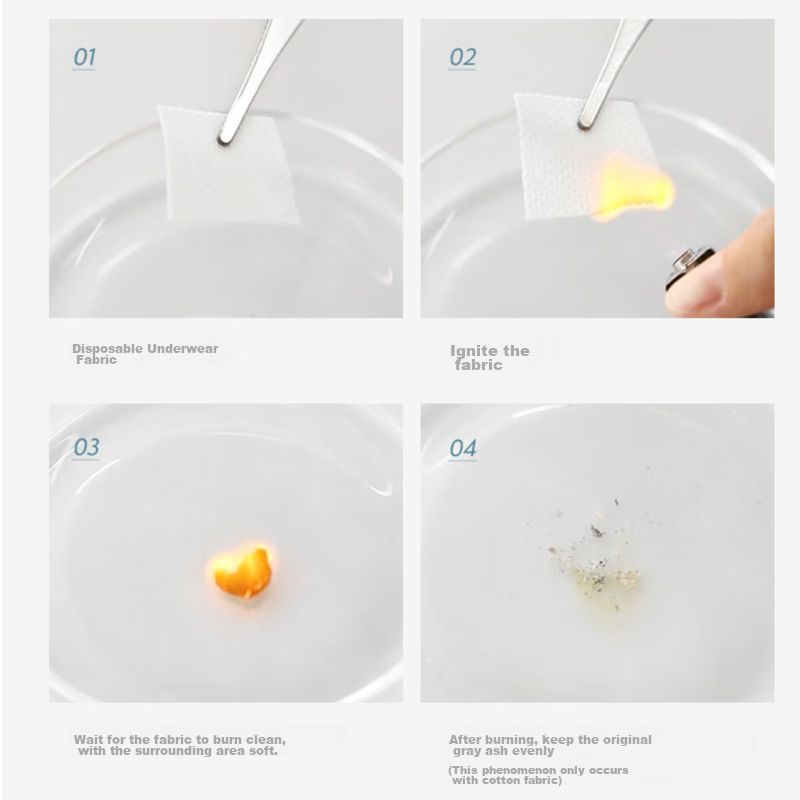 01

Disposable Underwear Fabric

02

Ignite the fabric

03

Wait for the fabric to burn clean, with the surrounding area soft.

04

After burning, keep the original gray ash evenly

(This phenomenon only occurs with cotton fabric)