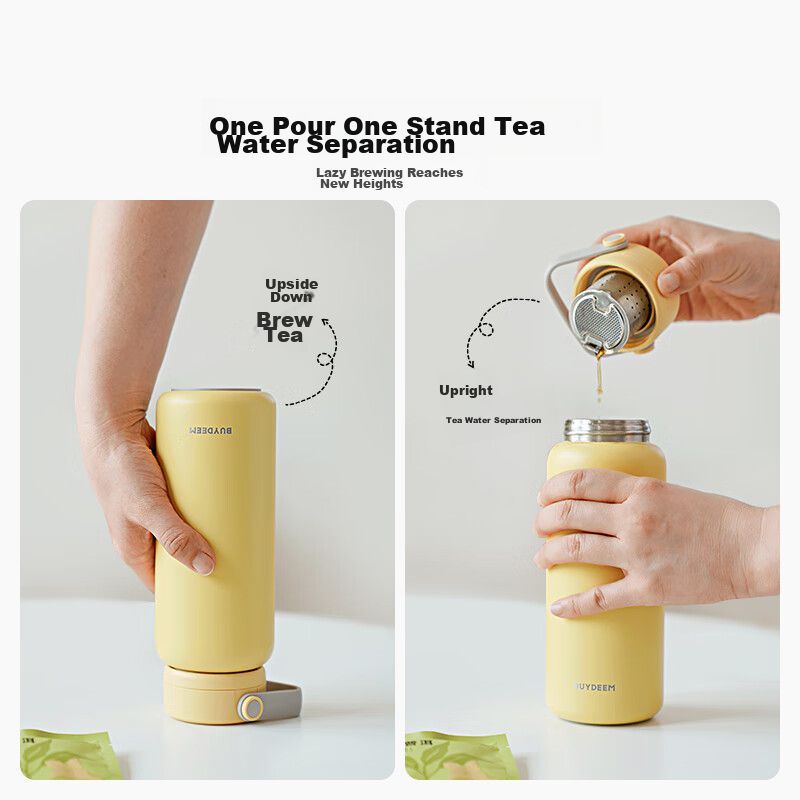 One Pour One Stand Tea Water Separation

Lazy Brewing Reaches New Heights

Upside Down

Brew Tea

BUYDEEM

Upright

Tea Water Separation

BUYDEEM