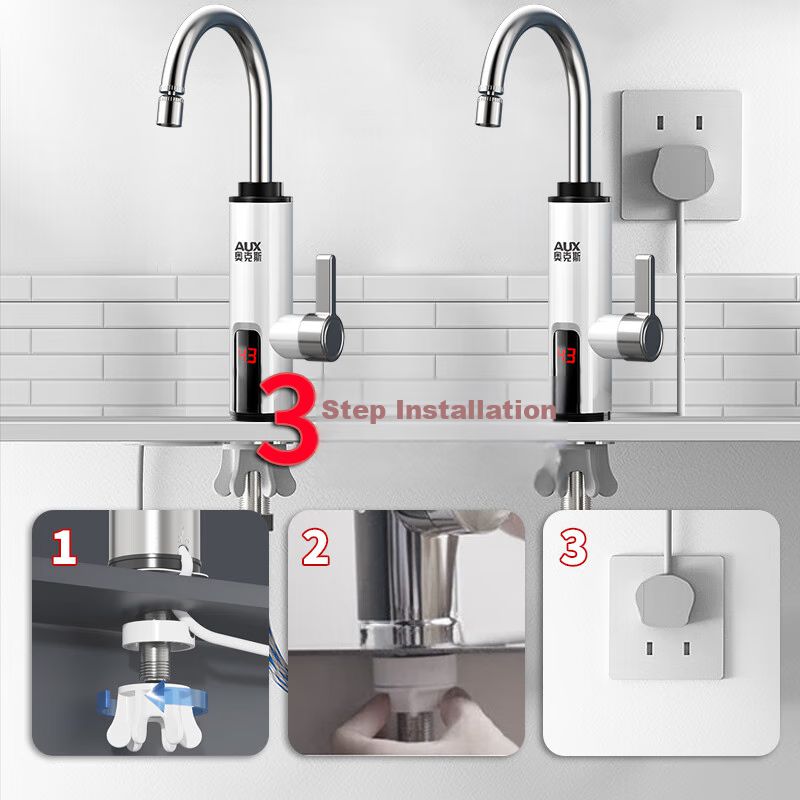 AUX
奥克斯

43

AUX
奥克斯

43

3 Step Installation

1

2

3