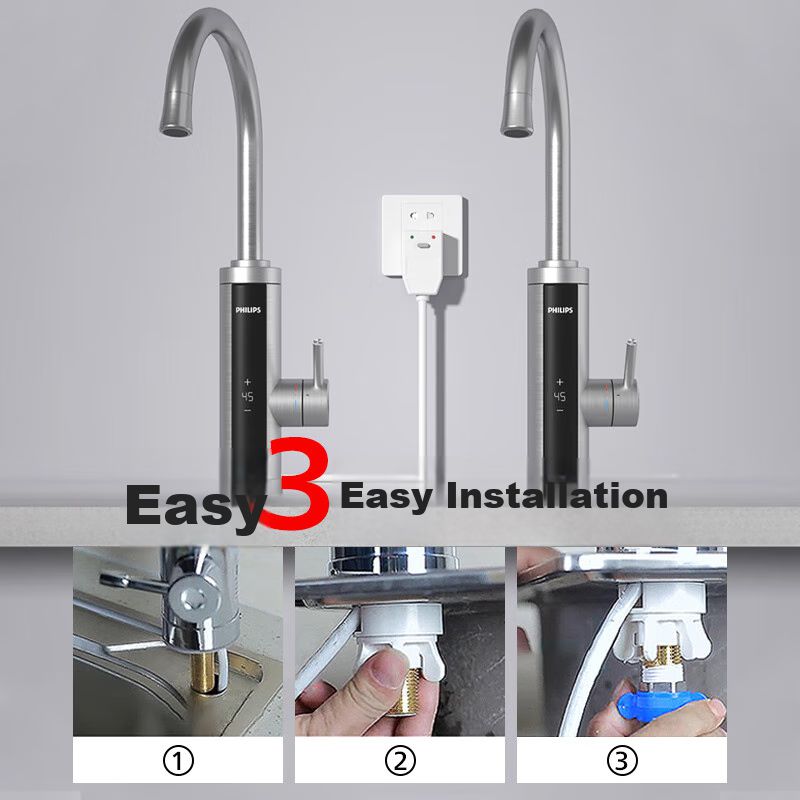 PHILIPS
+
45
−

PHILIPS
+
45
−

Easy 3 Easy Installation

①

②

③