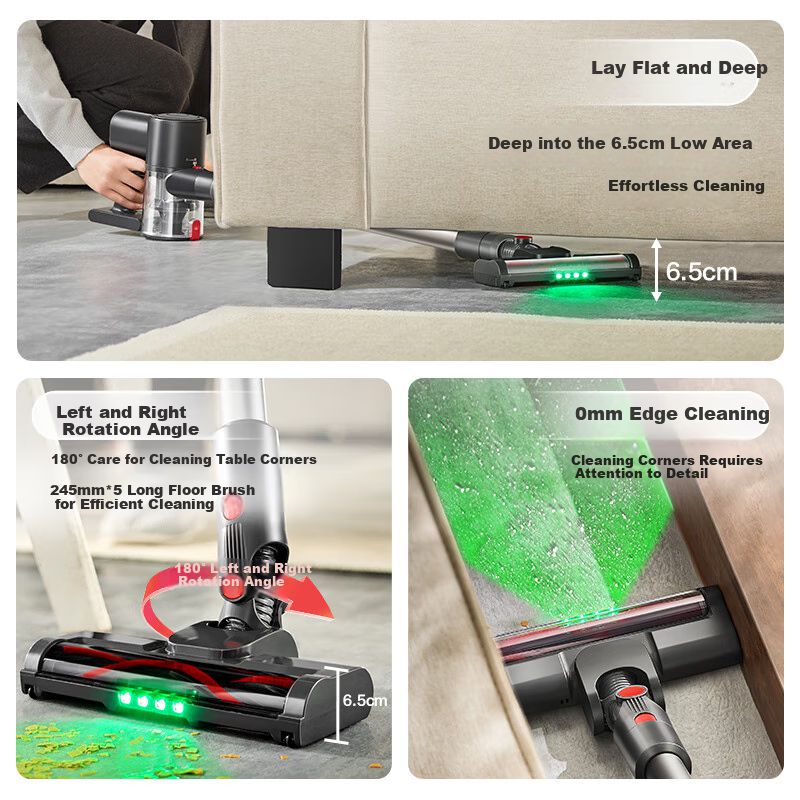 Lay Flat and Deep

Deep into the 6.5cm Low Area

Effortless Cleaning

6.5cm

Left and Right Rotation Angle

180° Care for Cleaning Table Corners

245mm*5 Long Floor Brush for Efficient Cleaning

180° Left and Right Rotation Angle

6.5cm

0mm Edge Cleaning

Cleaning Corners Requires Attention to Detail