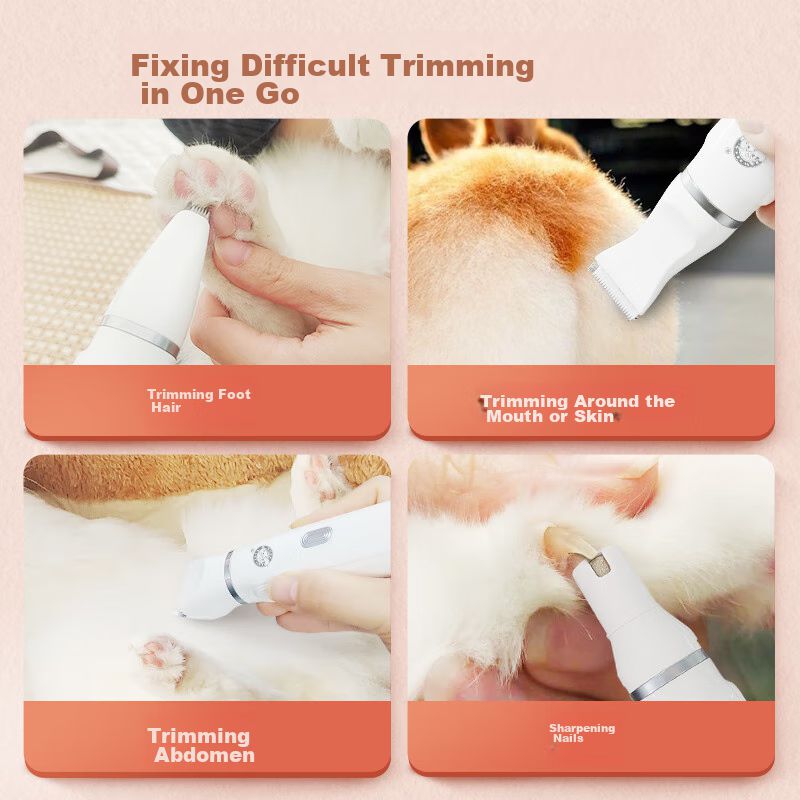 Fixing Difficult Trimming in One Go

Trimming Foot Hair

Trimming Around the Mouth or Skin

Trimming Abdomen

Sharpening Nails