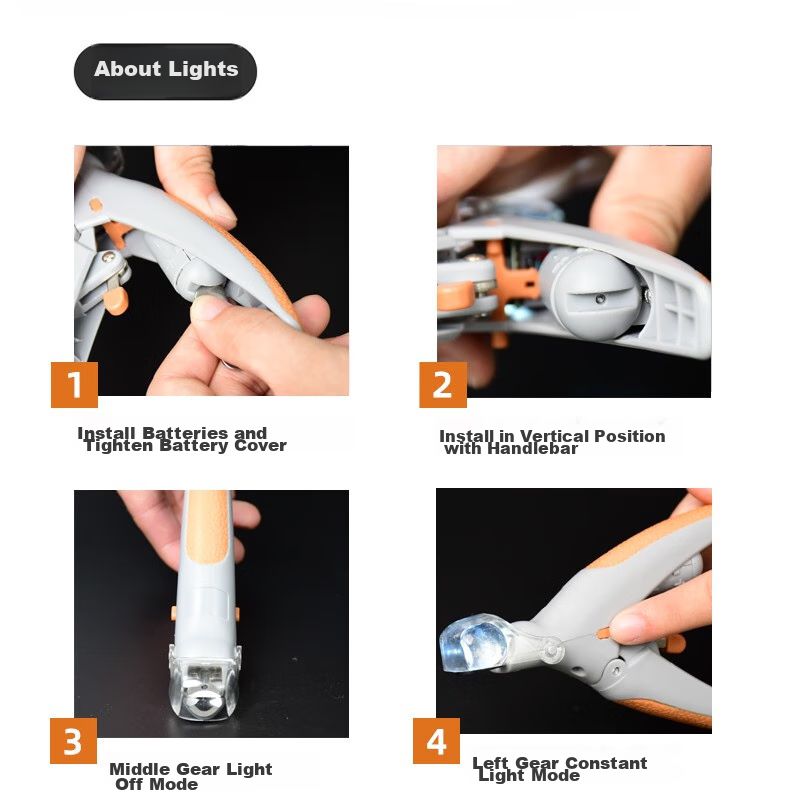 About Lights

1

Install Batteries and Tighten Battery Cover

2

Install in Vertical Position with Handlebar

3

Middle Gear Light Off Mode

4

Left Gear Constant Light Mode