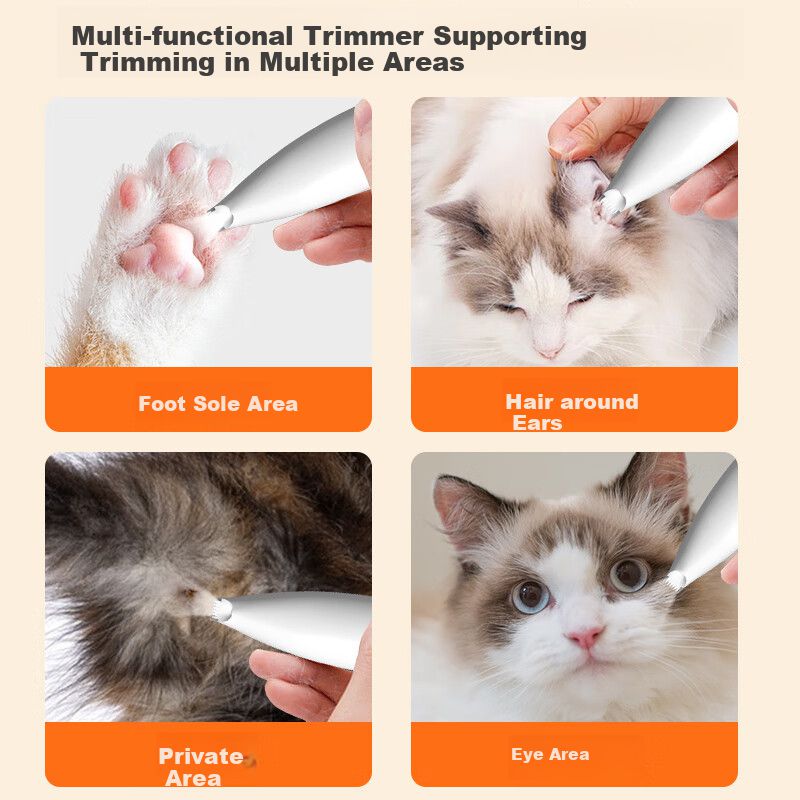 Multi-functional Trimmer Supporting Trimming in Multiple Areas

Foot Sole Area

Hair around Ears

Private Area

Eye Area