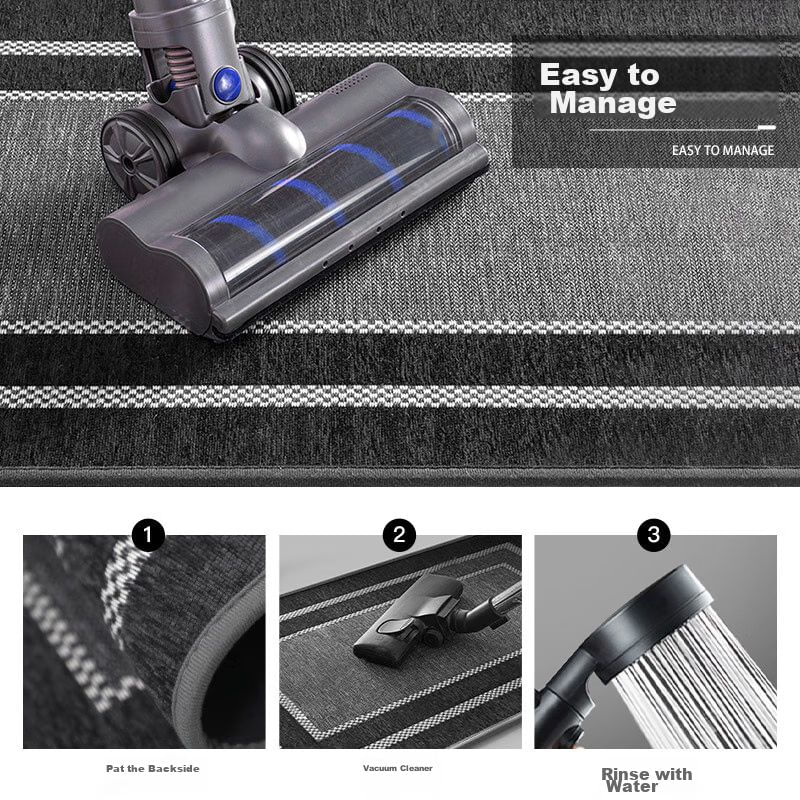 Easy to Manage

EASY TO MANAGE

1

2

3

Pat the Backside

Vacuum Cleaner

Rinse with Water