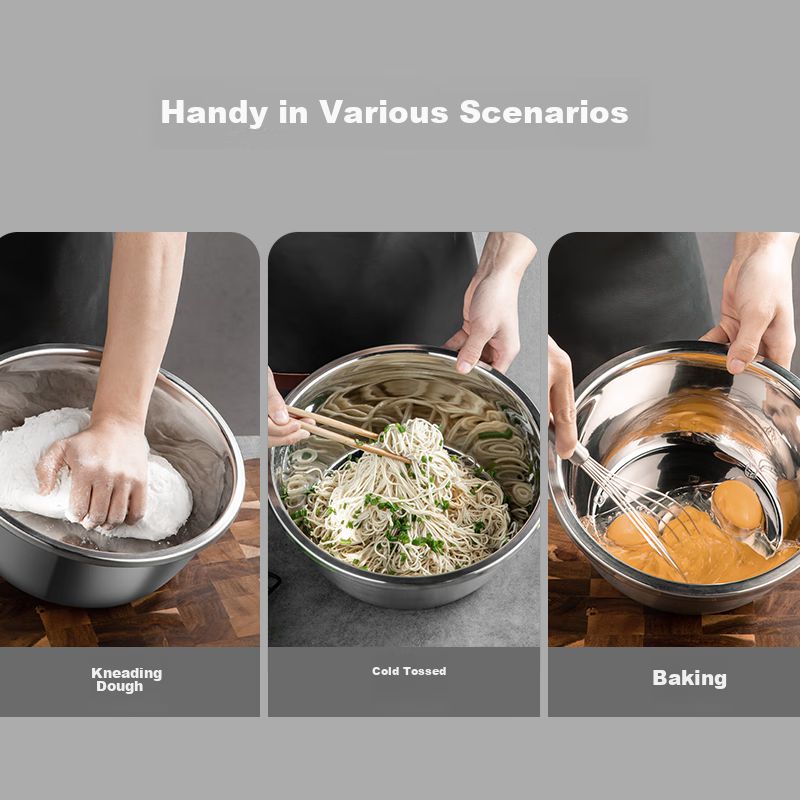 Handy in Various Scenarios

Kneading Dough

Cold Tossed

Baking