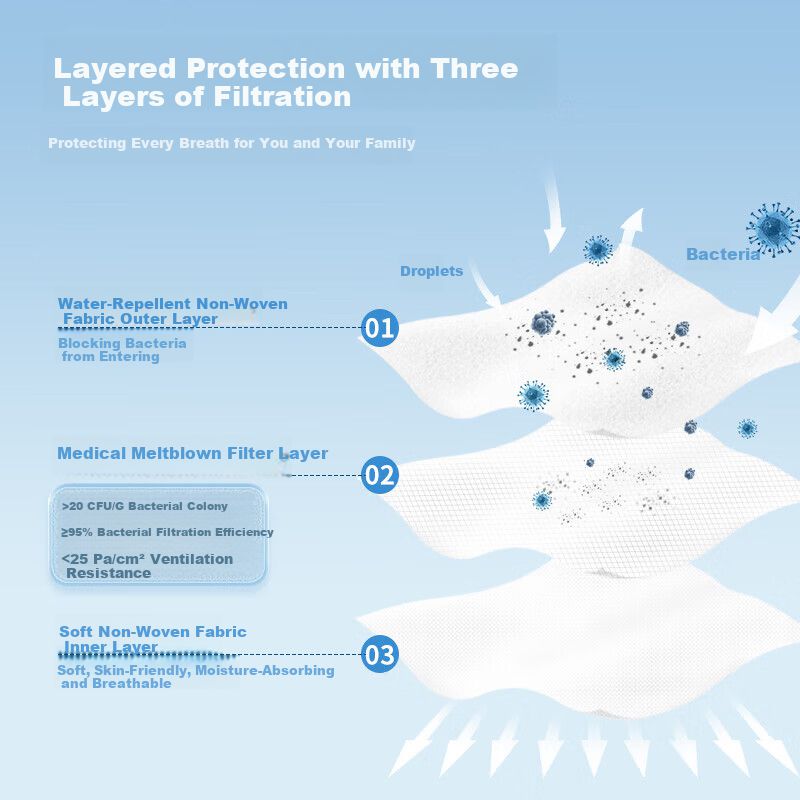 Layered Protection with Three Layers of Filtration

Protecting Every Breath for You and Your Family

Droplets

Bacteria

Water-Repellent Non-Woven Fabric Outer Layer

01

Blocking Bacteria from Entering

Medical Meltblown Filter Layer

02

>20 CFU/G Bacterial Colony

≥95% Bacterial Filtration Efficiency

<25 Pa/cm² Ventilation Resistance

Soft Non-Woven Fabric Inner Layer

03

Soft, Skin-Friendly, Moisture-Absorbing and Breathable