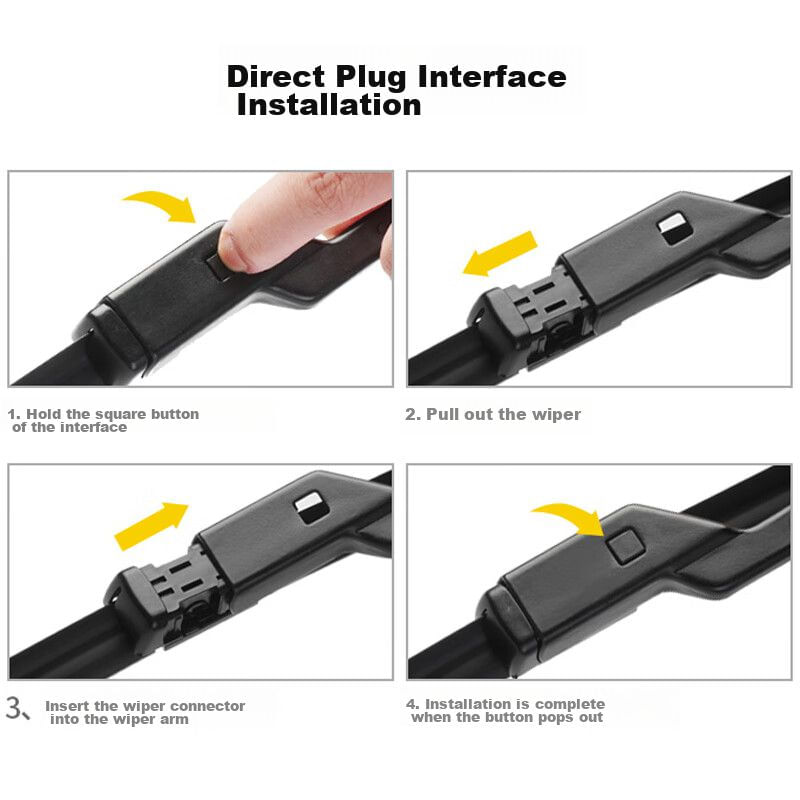 Direct Plug Interface Installation

1. Hold the square button of the interface

2. Pull out the wiper

3、 Insert the wiper connector into the wiper arm

4. Installation is complete when the button pops out