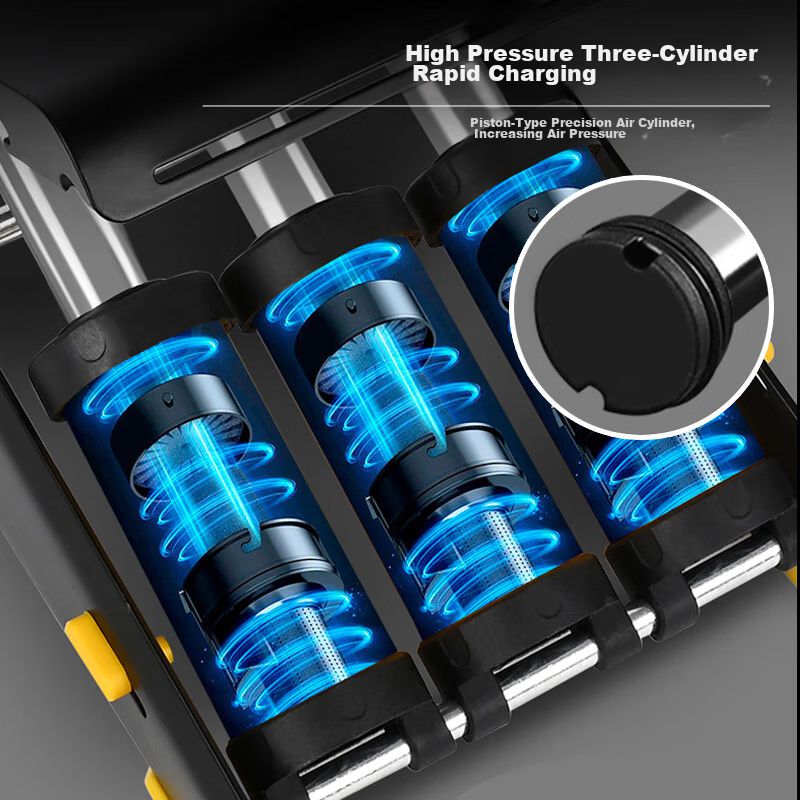 High Pressure Three-Cylinder Rapid Charging

Piston-Type Precision Air Cylinder, Increasing Air Pressure