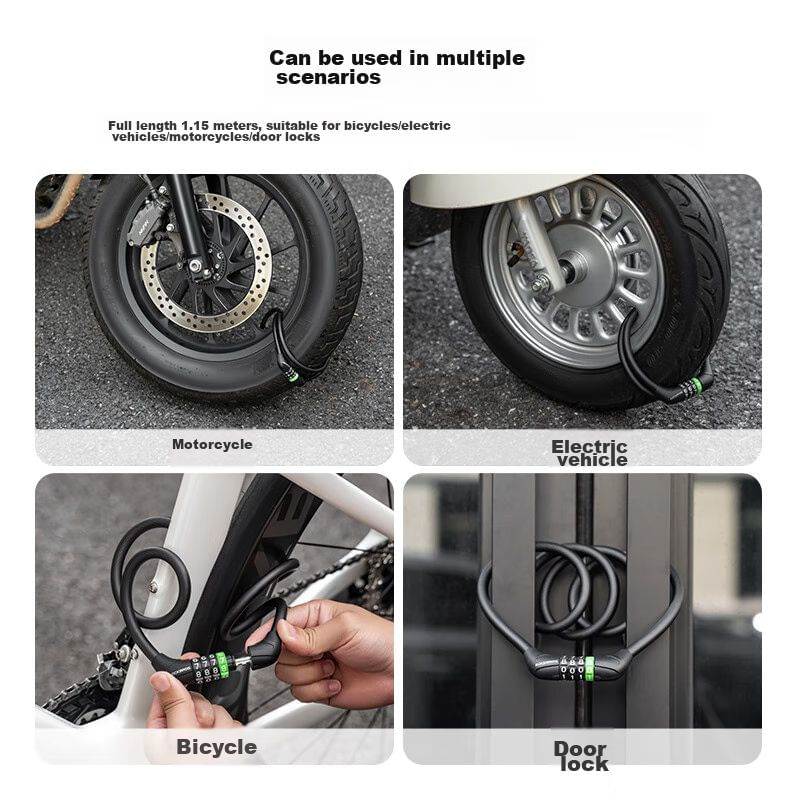 Can be used in multiple scenarios

Full length 1.15 meters, suitable for bicycles/electric vehicles/motorcycles/door locks

Motorcycle

Electric vehicle

Bicycle

Door lock