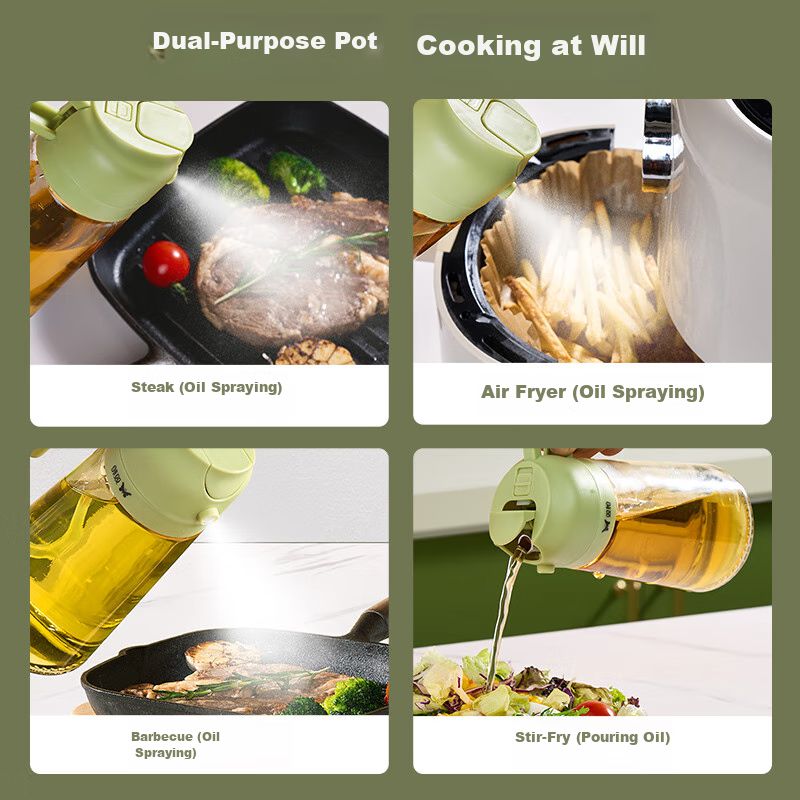 Dual-Purpose Pot Cooking at Will

Steak (Oil Spraying)

Air Fryer (Oil Spraying)

Barbecue (Oil Spraying)

Stir-Fry (Pouring Oil)