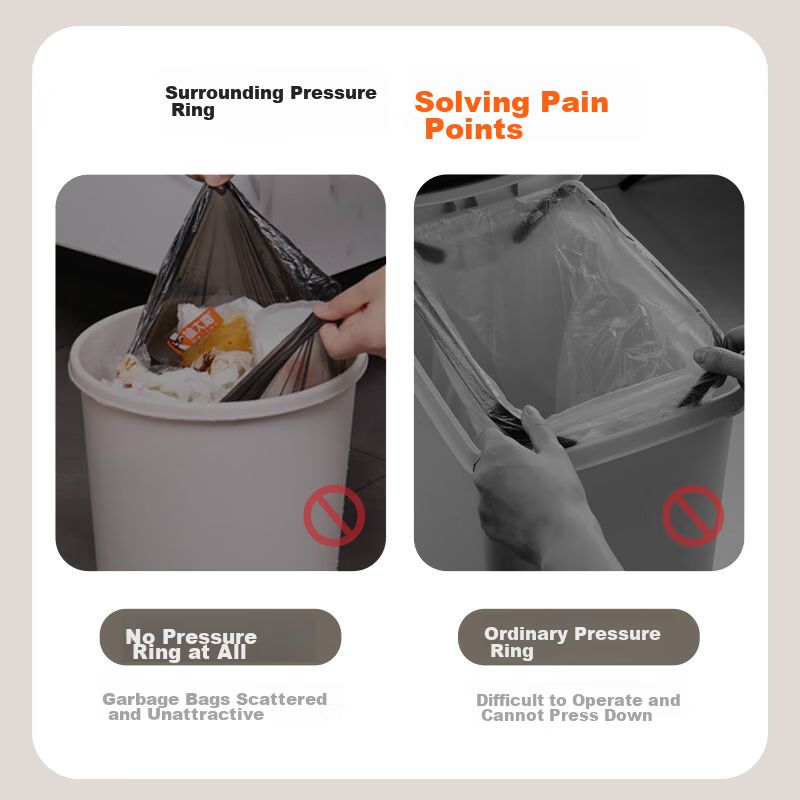 Surrounding Pressure Ring

Solving Pain Points

No Pressure Ring at All

Garbage Bags Scattered and Unattractive

Ordinary Pressure Ring

Difficult to Operate and Cannot Press Down