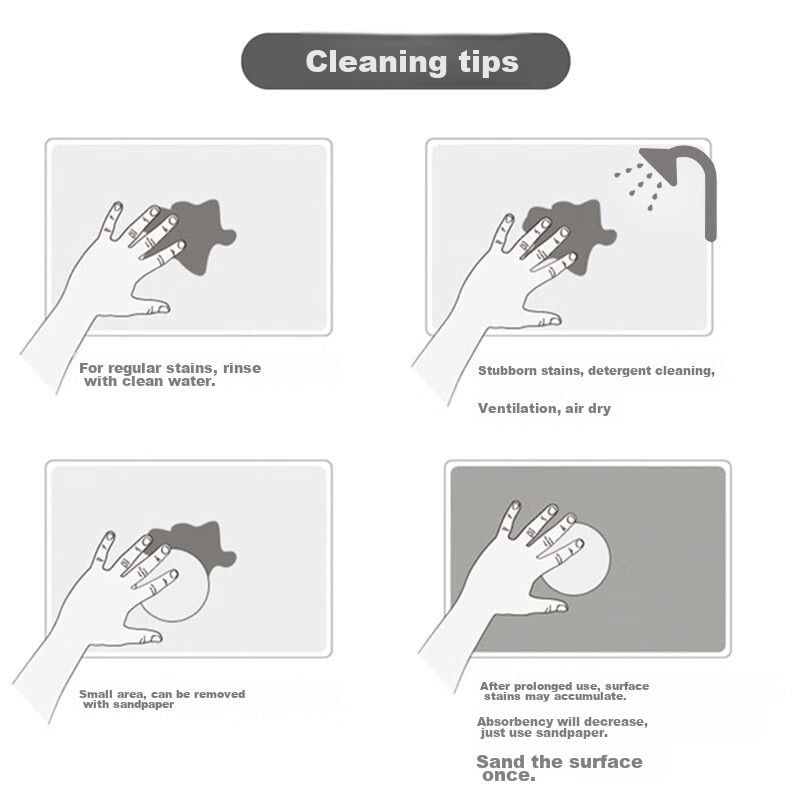 Cleaning tips

For regular stains, rinse with clean water.

Stubborn stains, detergent cleaning,

Ventilation, air dry

Small area, can be removed with sandpaper

After prolonged use, surface stains may accumulate.

Absorbency will decrease, just use sandpaper.

Sand the surface once.