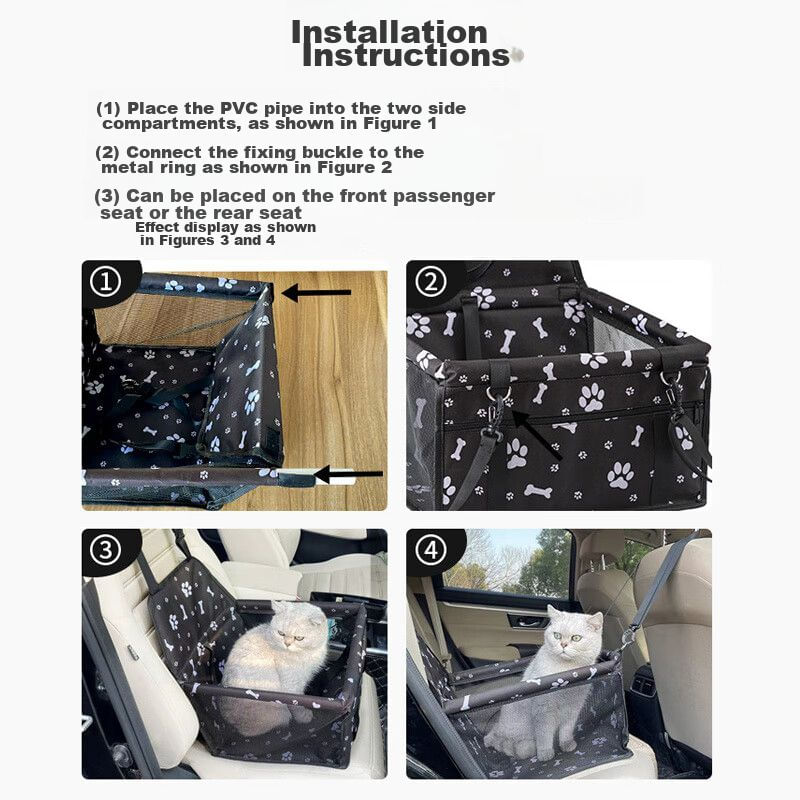 Installation Instructions

(1) Place the PVC pipe into the two side compartments, as shown in Figure 1

(2) Connect the fixing buckle to the metal ring as shown in Figure 2

(3) Can be placed on the front passenger seat or the rear seat
Effect display as shown in Figures 3 and 4

①

②

③

④