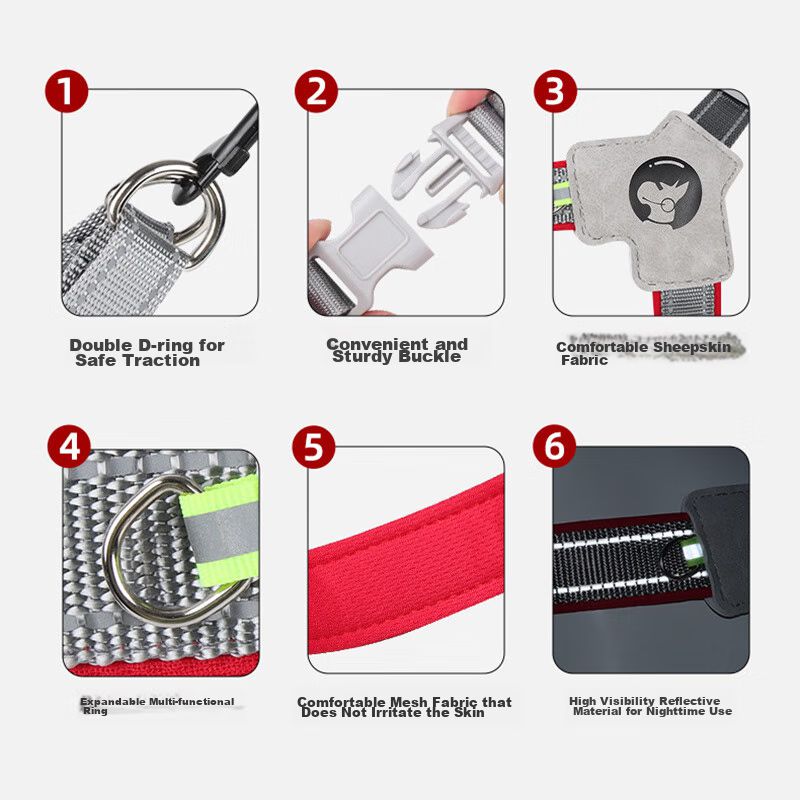 1

Double D-ring for Safe Traction

2

Convenient and Sturdy Buckle

3

Comfortable Sheepskin Fabric

4

Expandable Multi-functional Ring

5

Comfortable Mesh Fabric that Does Not Irritate the Skin

6

High Visibility Reflective Material for Nighttime Use