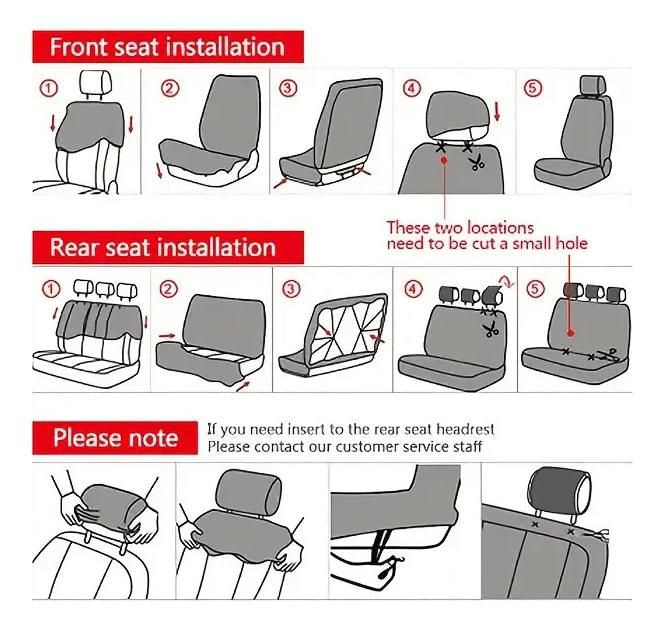 Front seat installation

①
②
③
④
⑤

These two locations need to be cut a small hole

Rear seat installation

①
②
③
④
⑤

Please note

If you need insert to the rear seat headrest
Please contact our customer service staff