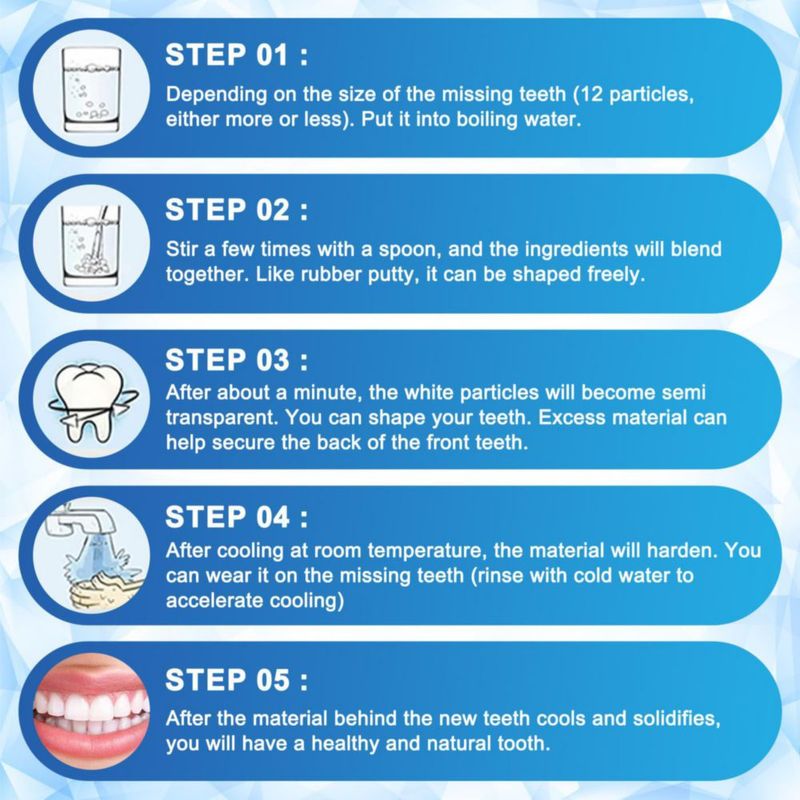 STEP 01 :
Depending on the size of the missing teeth (12 particles, either more or less). Put it into boiling water.

STEP 02 :
Stir a few times with a spoon, and the ingredients will blend together. Like rubber putty, it can be shaped freely.

STEP 03 :
After about a minute, the white particles will become semi transparent. You can shape your teeth. Excess material can help secure the back of the front teeth.

STEP 04 :
After cooling at room temperature, the material will harden. You can wear it on the missing teeth (rinse with cold water to accelerate cooling)

STEP 05 :
After the material behind the new teeth cools and solidifies, you will have a healthy and natural tooth.