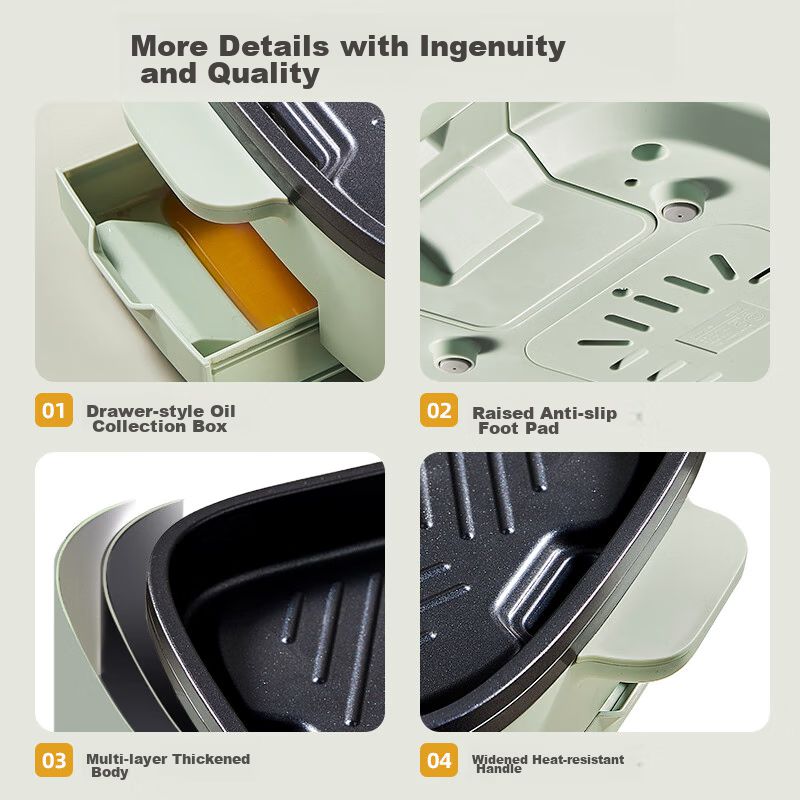 More Details with Ingenuity and Quality

01 Drawer-style Oil Collection Box

02 Raised Anti-slip Foot Pad

03 Multi-layer Thickened Body

04 Widened Heat-resistant Handle