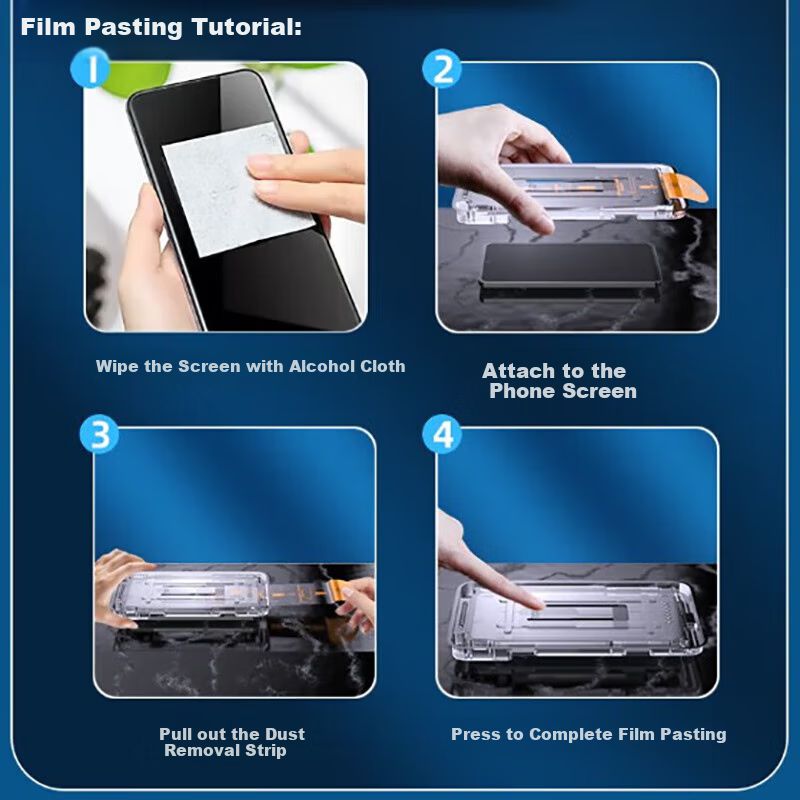 Film Pasting Tutorial:

1

Wipe the Screen with Alcohol Cloth

2

Attach to the Phone Screen

3

Pull out the Dust Removal Strip

4

Press to Complete Film Pasting