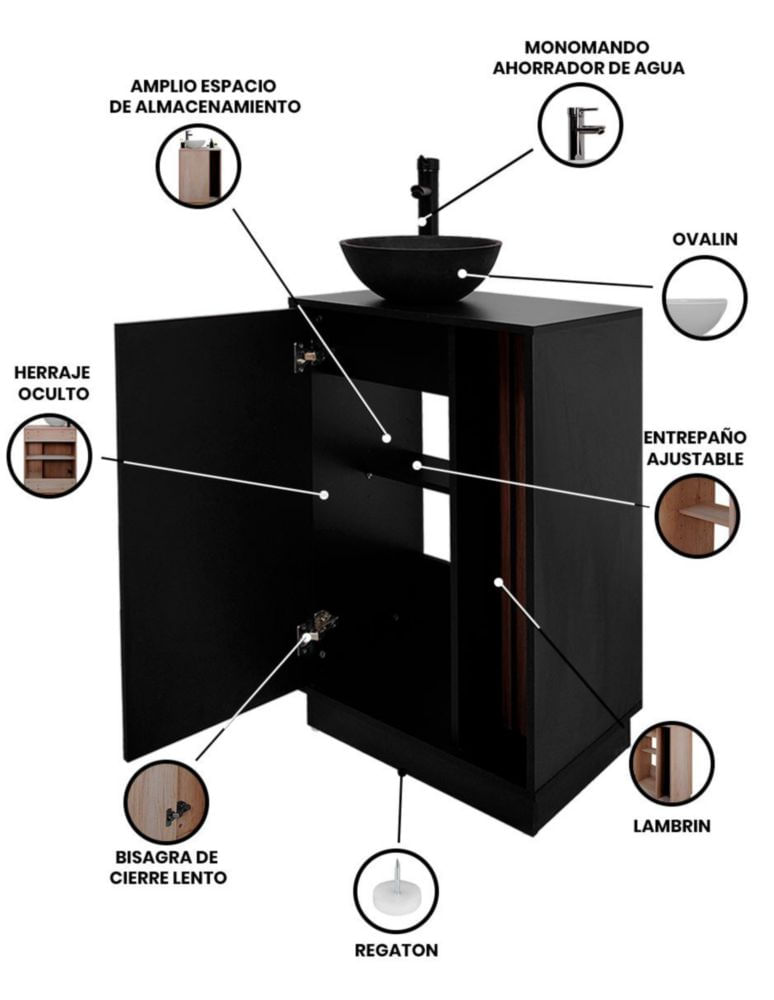 AMPLIO ESPACIO DE ALMACENAMIENTO

MONOMANDO AHORRADOR DE AGUA

OVALIN

HERRAJE OCULTO

ENTREPAÑO AJUSTABLE

BISAGRA DE CIERRE LENTO

LAMBRIN

REGATON