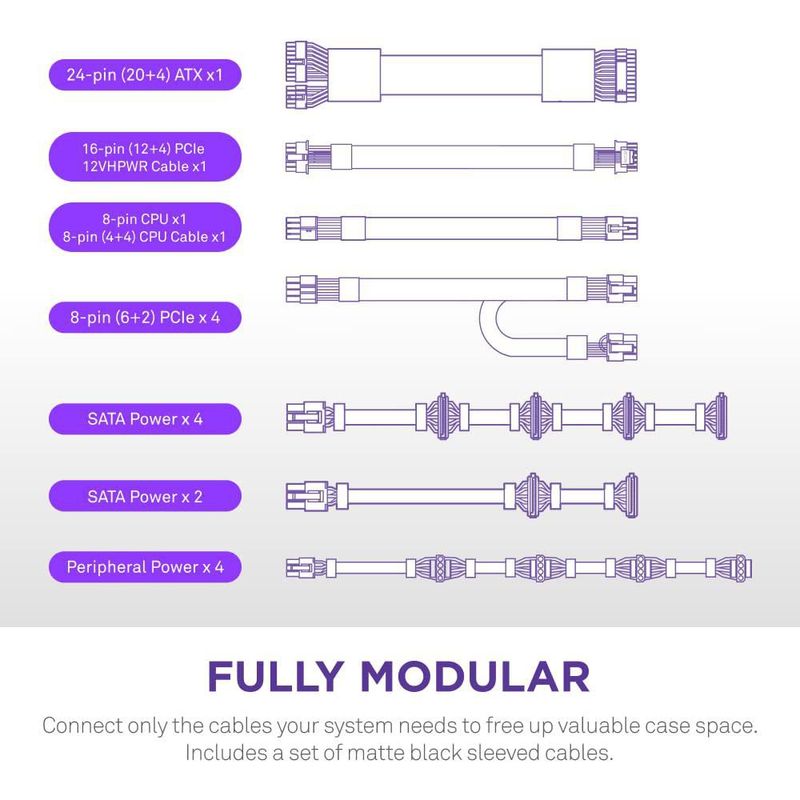 24-pin (20+4) ATX x1

16-pin (12+4) PCIe
12VHPWR Cable x1

8-pin CPU x1
8-pin (4+4) CPU Cable x1

8-pin (6+2) PCIe x 4

SATA Power x 4

SATA Power x 2

Peripheral Power x 4

FULLY MODULAR

Connect only the cables your system needs to free up valuable case space. Includes a set of matte black sleeved cables.