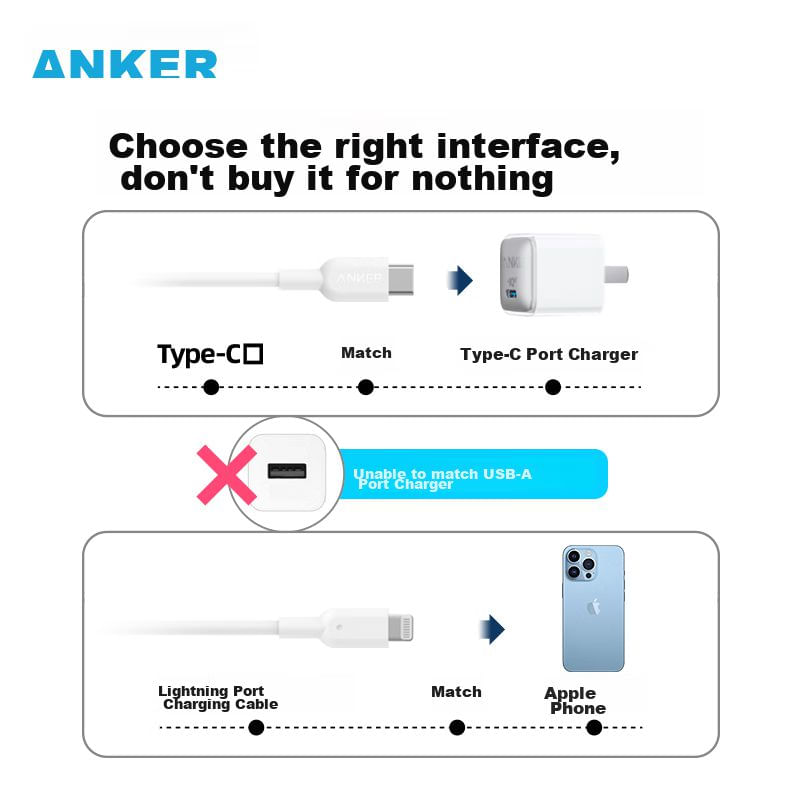 ANKER

Choose the right interface, don't buy it for nothing

ANKER

Type-C□

Match

Type-C Port Charger

Unable to match USB-A Port Charger

Lightning Port Charging Cable

Match

Apple Phone