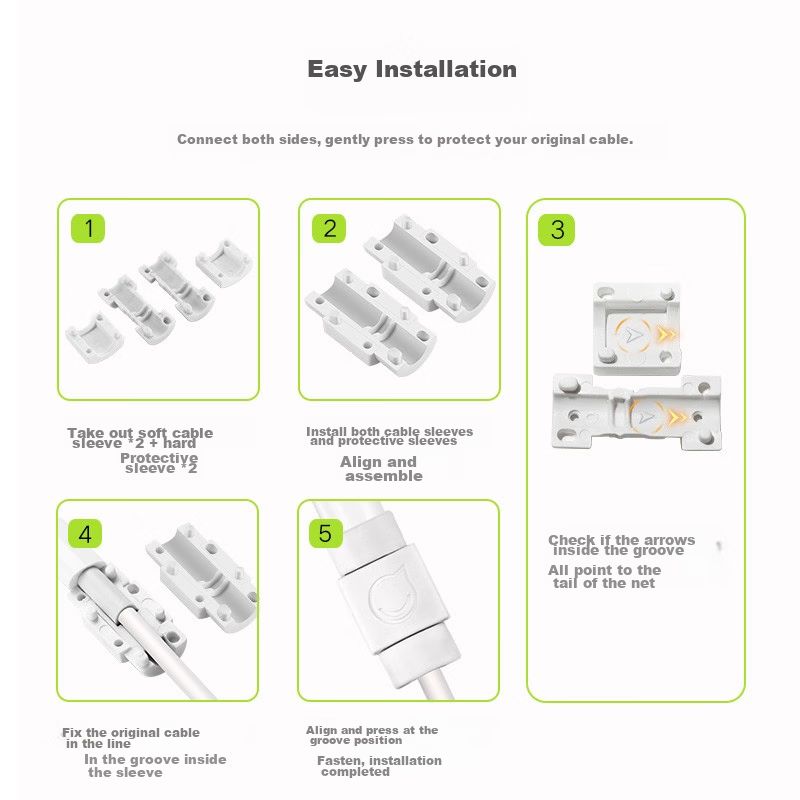 Easy Installation

Connect both sides, gently press to protect your original cable.

1

Take out soft cable sleeve *2 + hard Protective sleeve *2

2

Install both cable sleeves and protective sleeves

Align and assemble

3

Check if the arrows inside the groove

All point to the tail of the net

4

Fix the original cable in the line

In the groove inside the sleeve

5

Align and press at the groove position

Fasten, installation completed