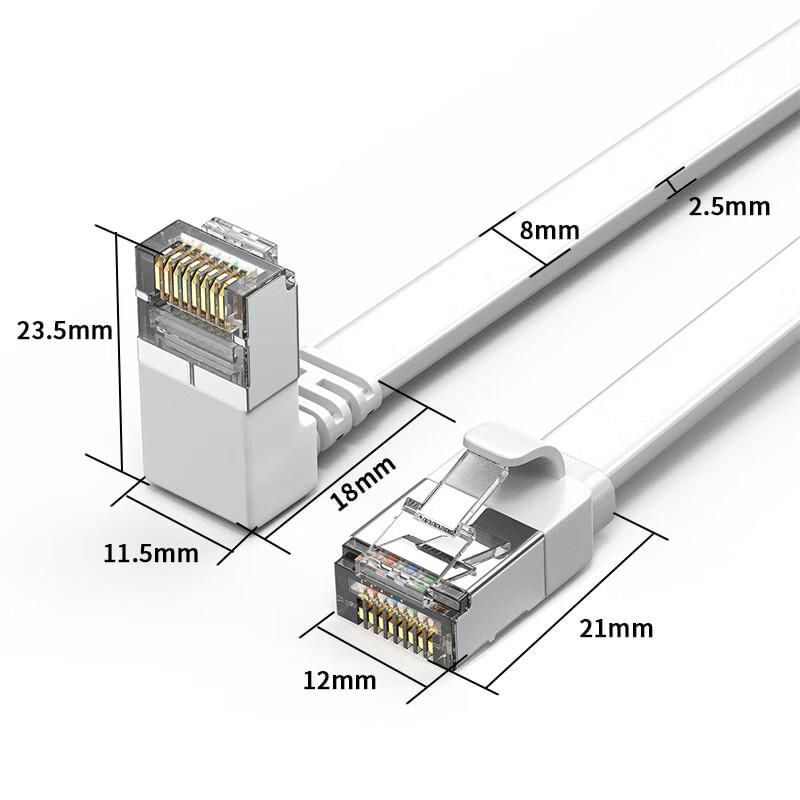 2.5mm

8mm

23.5mm

18mm

11.5mm

21mm

12mm