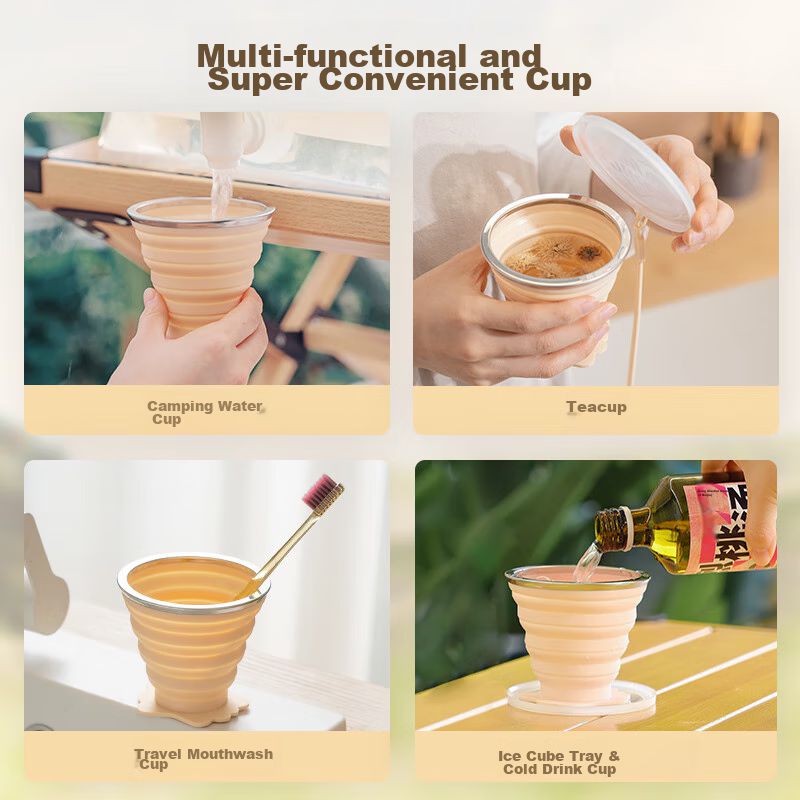 Multi-functional and Super Convenient Cup

Camping Water Cup

Teacup

Travel Mouthwash Cup

Ice Cube Tray & Cold Drink Cup