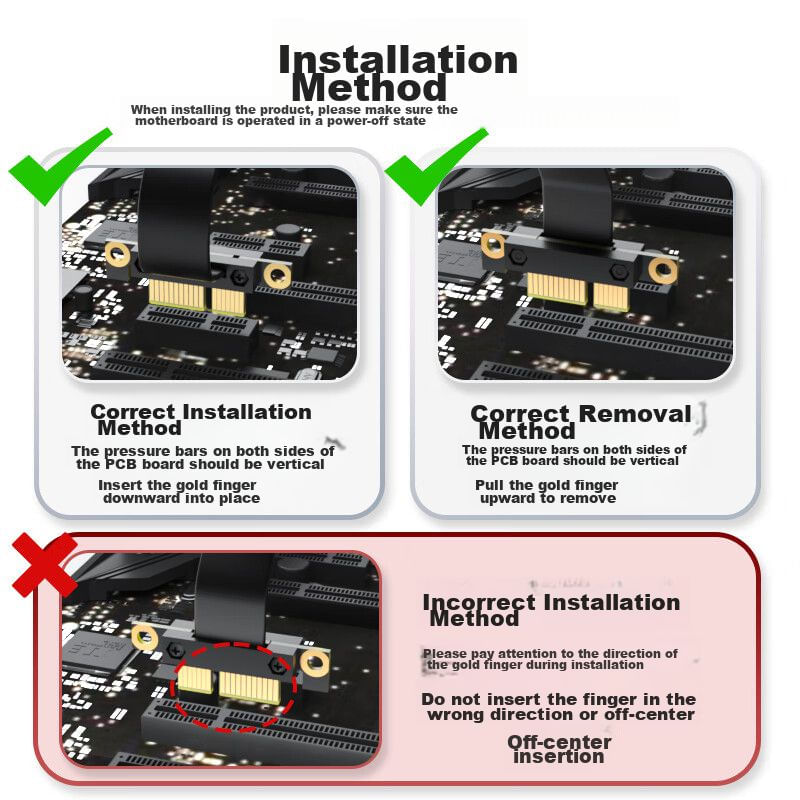 Installation Method

When installing the product, please make sure the motherboard is operated in a power-off state

Correct Installation Method

The pressure bars on both sides of the PCB board should be vertical

Insert the gold finger downward into place

Correct Removal Method

The pressure bars on both sides of the PCB board should be vertical

Pull the gold finger upward to remove

Incorrect Installation Method

Please pay attention to the direction of the gold finger during installation

Do not insert the finger in the wrong direction or off-center

Off-center insertion